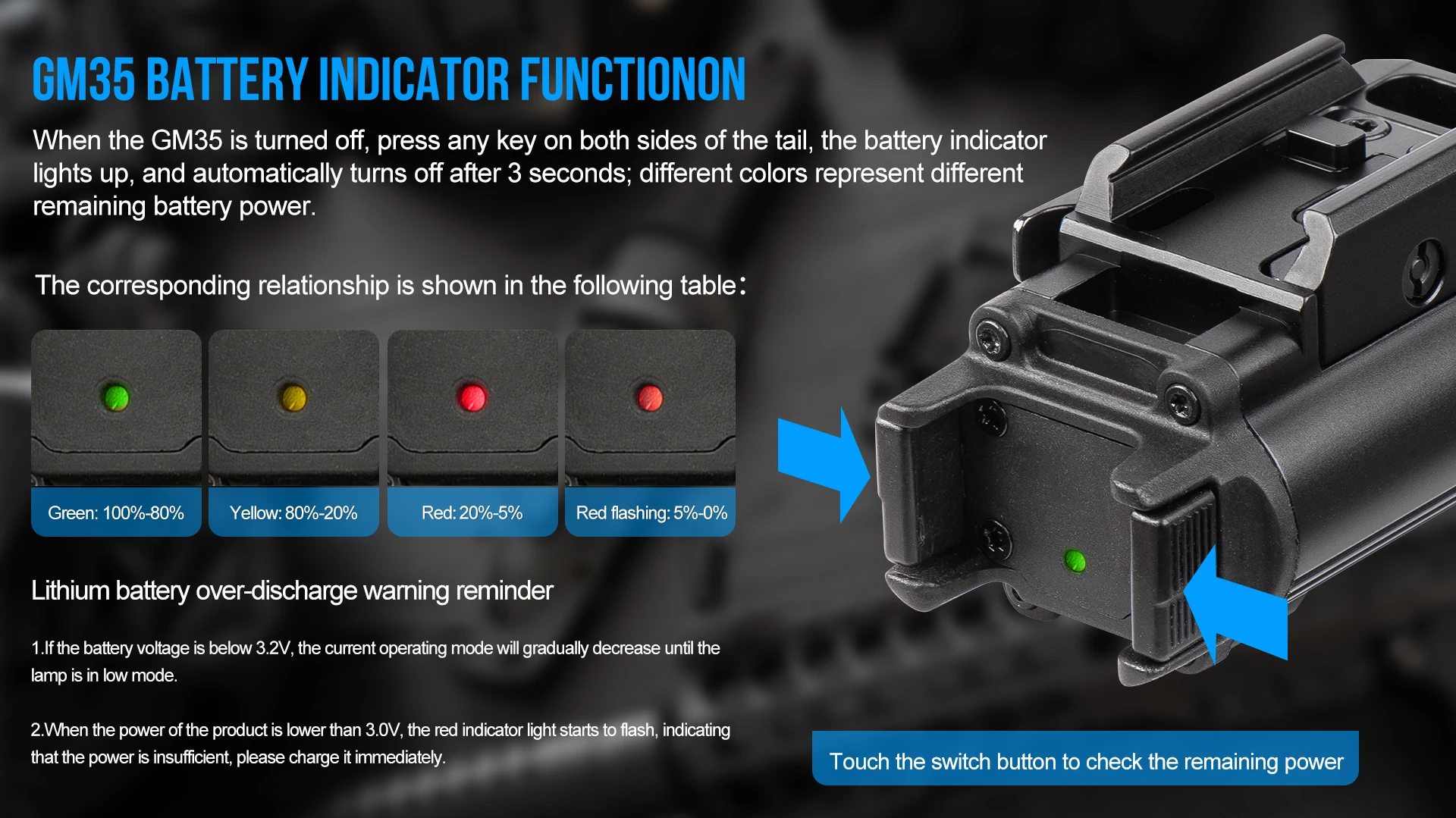 GM35 BATTERY INDICATOR FUNCTIONON

When the GM35 is turned off, press any key on both sides of the tail, the battery indicator lights up, and automatically turns off after 3 seconds; different colors represent different remaining battery power.

The corresponding relationship is shown in the following table:

Green: 100%-80%

Yellow: 80%-20%

Red: 20%-5%

Red flashing: 5%-0%

Lithium battery over-discharge warning reminder

1.If the battery voltage is below 3.2V, the current operating mode will gradually decrease until the lamp is in low mode.

2.When the power of the product is lower than 3.0V, the red indicator light starts to flash, indicating that the power is insufficient, please charge it immediately.

Touch the switch button to check the remaining power