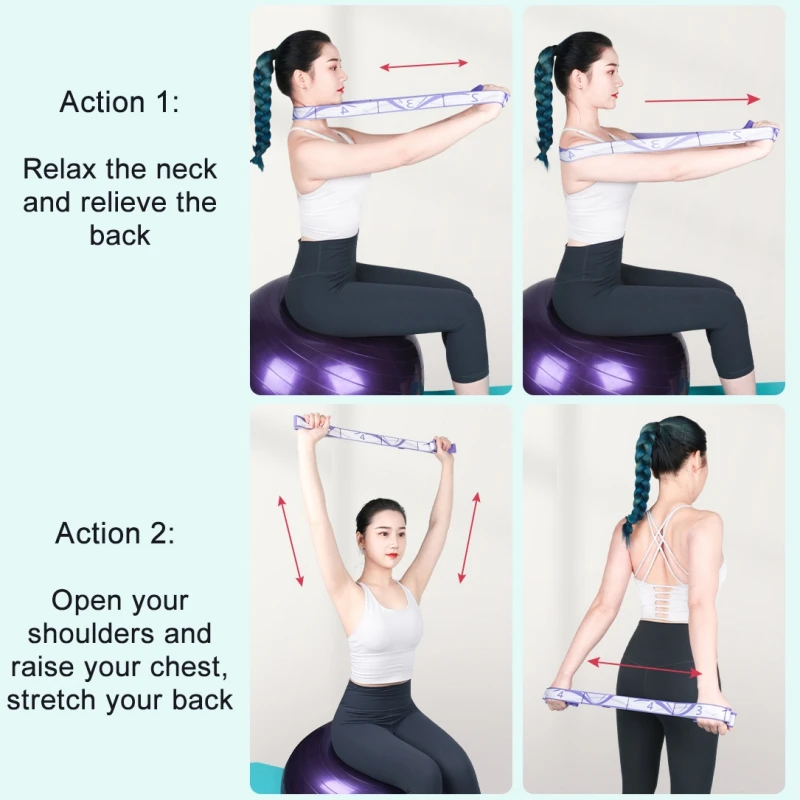 Action 1:

Relax the neck and relieve the back

Action 2:

Open your shoulders and raise your chest, stretch your back