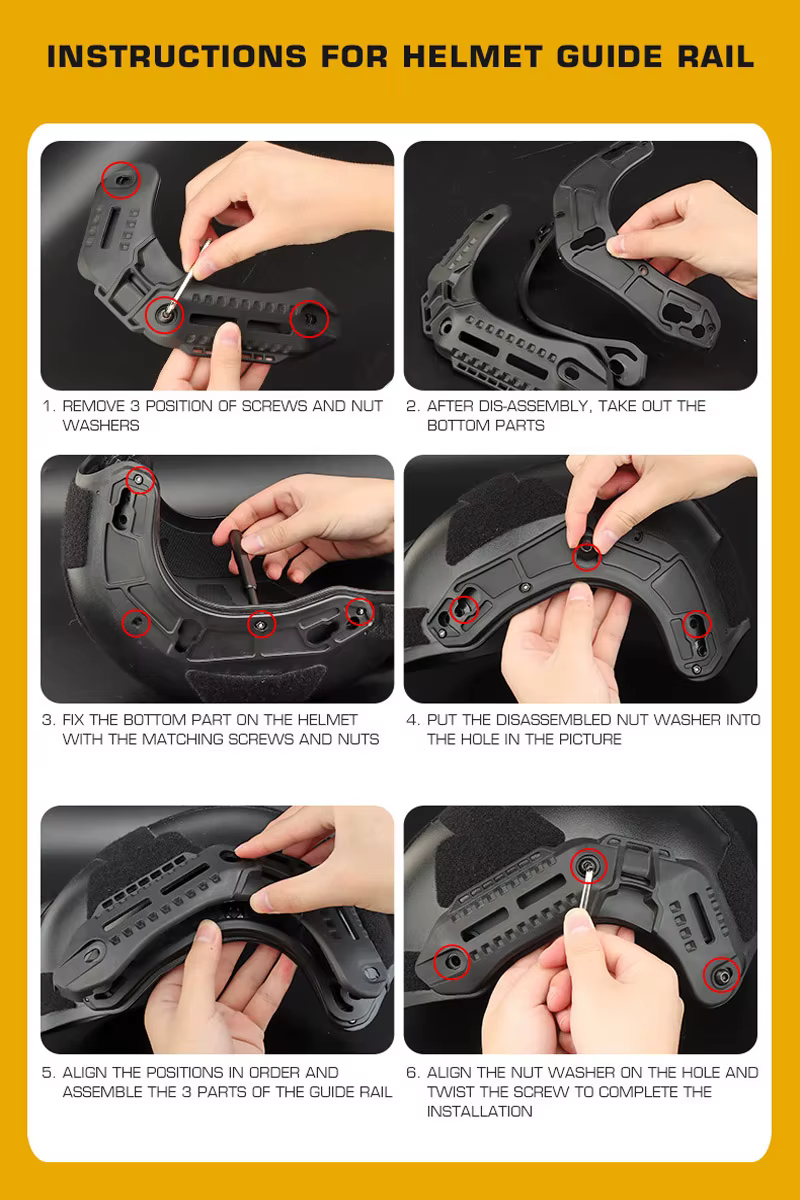 INSTRUCTIONS FOR HELMET GUIDE RAIL

1. REMOVE 3 POSITION OF SCREWS AND NUT WASHERS

2. AFTER DIS-ASSEMBLY, TAKE OUT THE BOTTOM PARTS

3. FIX THE BOTTOM PART ON THE HELMET WITH THE MATCHING SCREWS AND NUTS

4. PUT THE DISASSEMBLED NUT WASHER INTO THE HOLE IN THE PICTURE

5. ALIGN THE POSITIONS IN ORDER AND ASSEMBLE THE 3 PARTS OF THE GUIDE RAIL

6. ALIGN THE NUT WASHER ON THE HOLE AND TWIST THE SCREW TO COMPLETE THE INSTALLATION