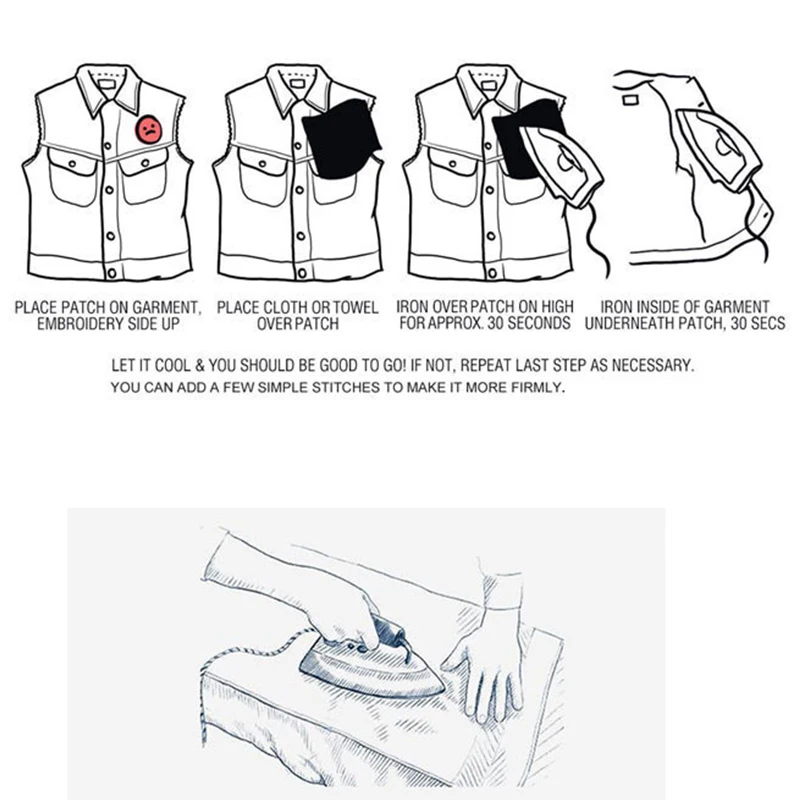 PLACE PATCH ON GARMENT, EMBROIDERY SIDE UP

PLACE CLOTH OR TOWEL OVER PATCH

IRON OVER PATCH ON HIGH FOR APPROX. 30 SECONDS

IRON INSIDE OF GARMENT UNDERNEATH PATCH, 30 SECS

LET IT COOL & YOU SHOULD BE GOOD TO GO! IF NOT, REPEAT LAST STEP AS NECESSARY.
YOU CAN ADD A FEW SIMPLE STITCHES TO MAKE IT MORE FIRMLY.