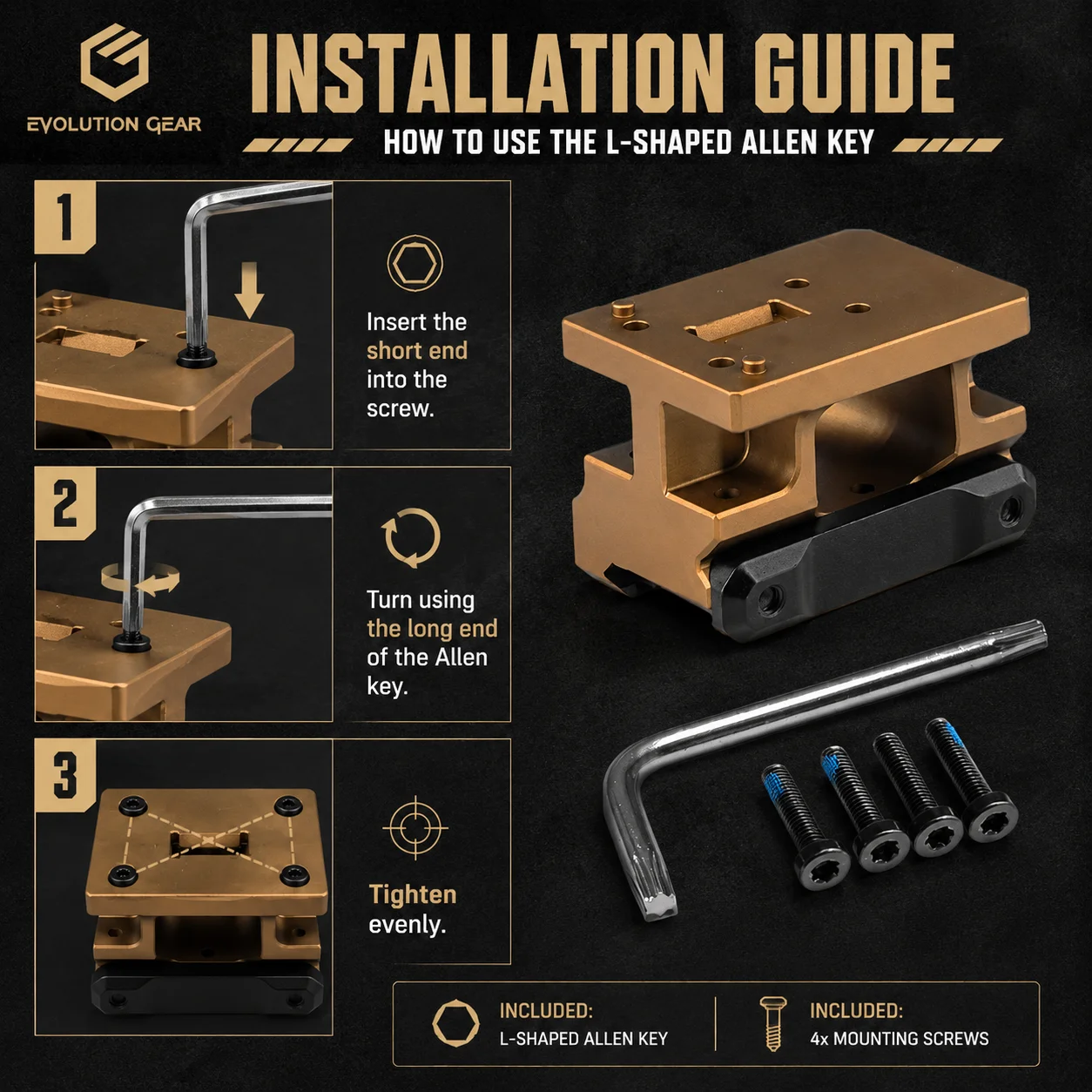 EVOLUTION GEAR

INSTALLATION GUIDE

HOW TO USE THE L-SHAPED ALLEN KEY

1

Insert the short end into the screw.

2

Turn using the long end of the Allen key.

3

Tighten evenly.

INCLUDED:
L-SHAPED ALLEN KEY

INCLUDED:
4x MOUNTING SCREWS