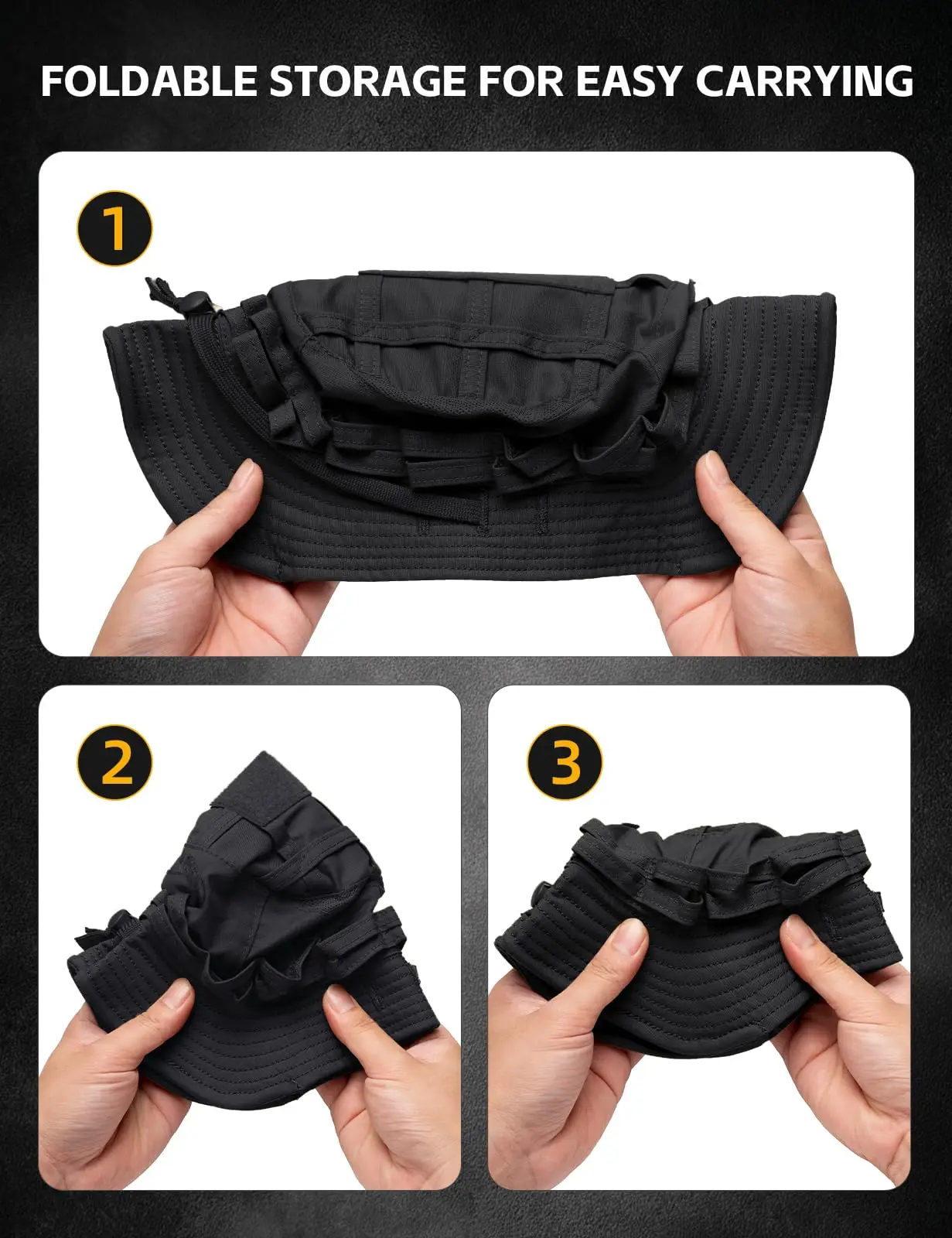 FOLDABLE STORAGE FOR EASY CARRYING

1

2

3