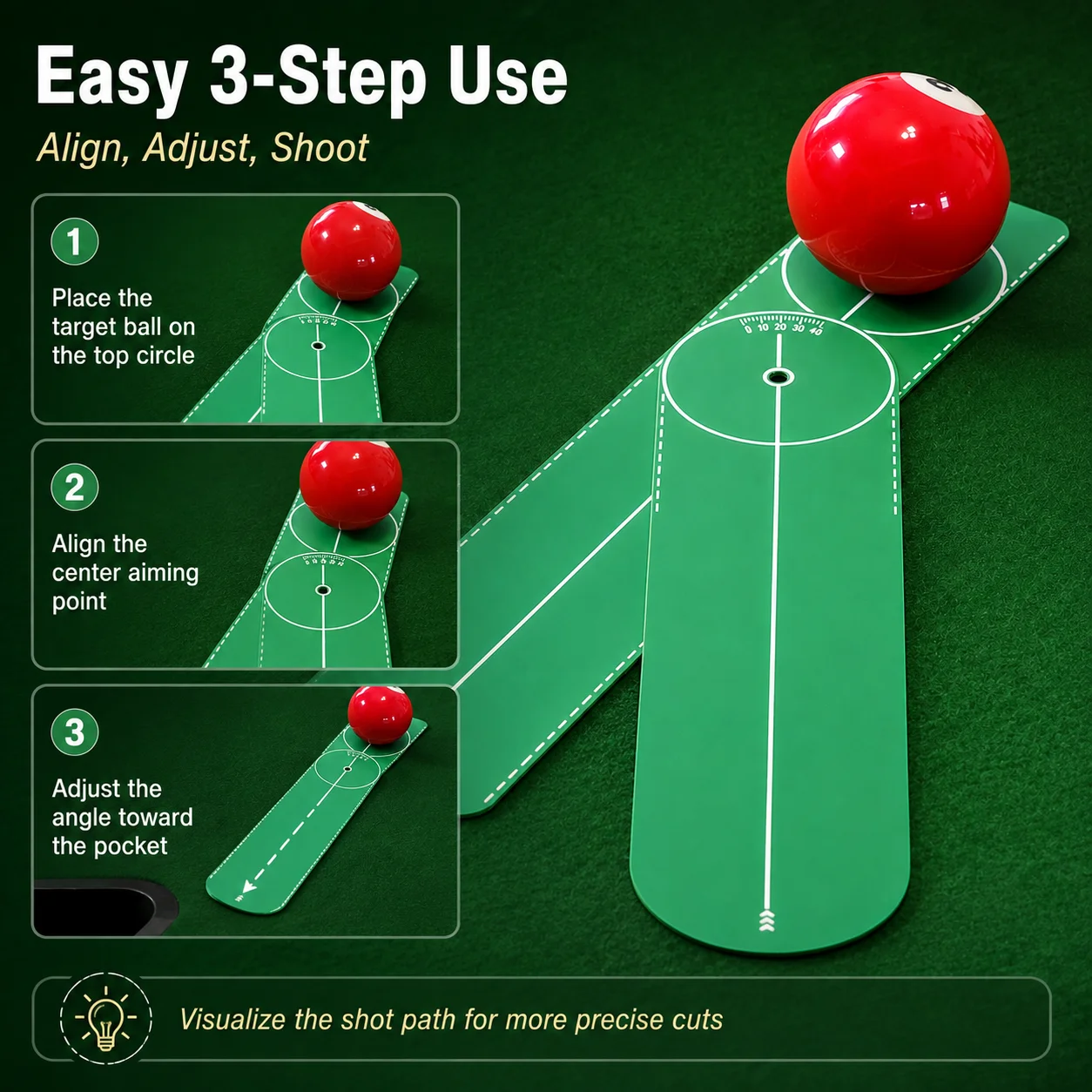 Easy 3-Step Use

Align, Adjust, Shoot

1

Place the target ball on the top circle

2

Align the center aiming point

3

Adjust the angle toward the pocket

0 10 20 30 40

Visualize the shot path for more precise cuts