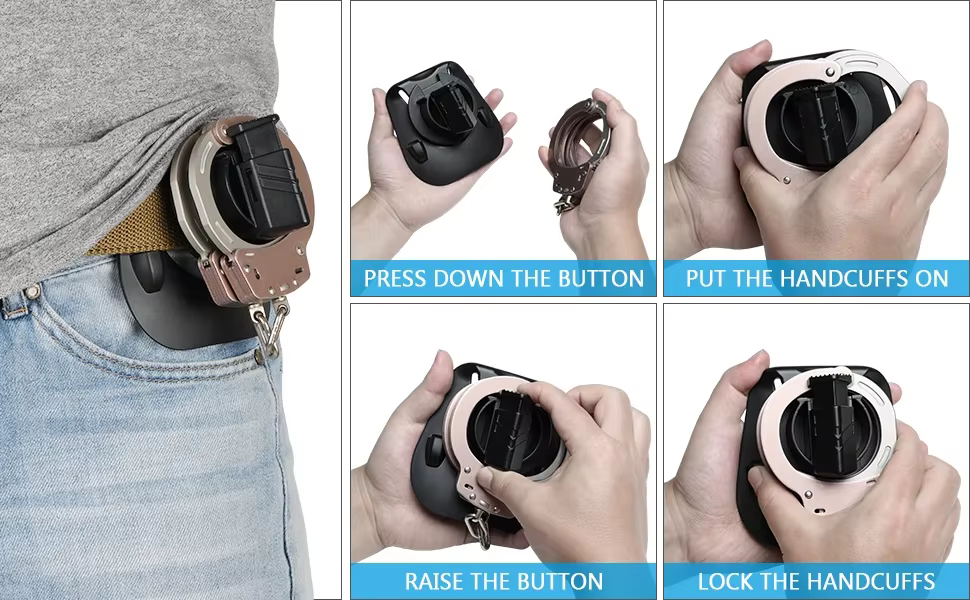 PRESS DOWN THE BUTTON

PUT THE HANDCUFFS ON

RAISE THE BUTTON

LOCK THE HANDCUFFS