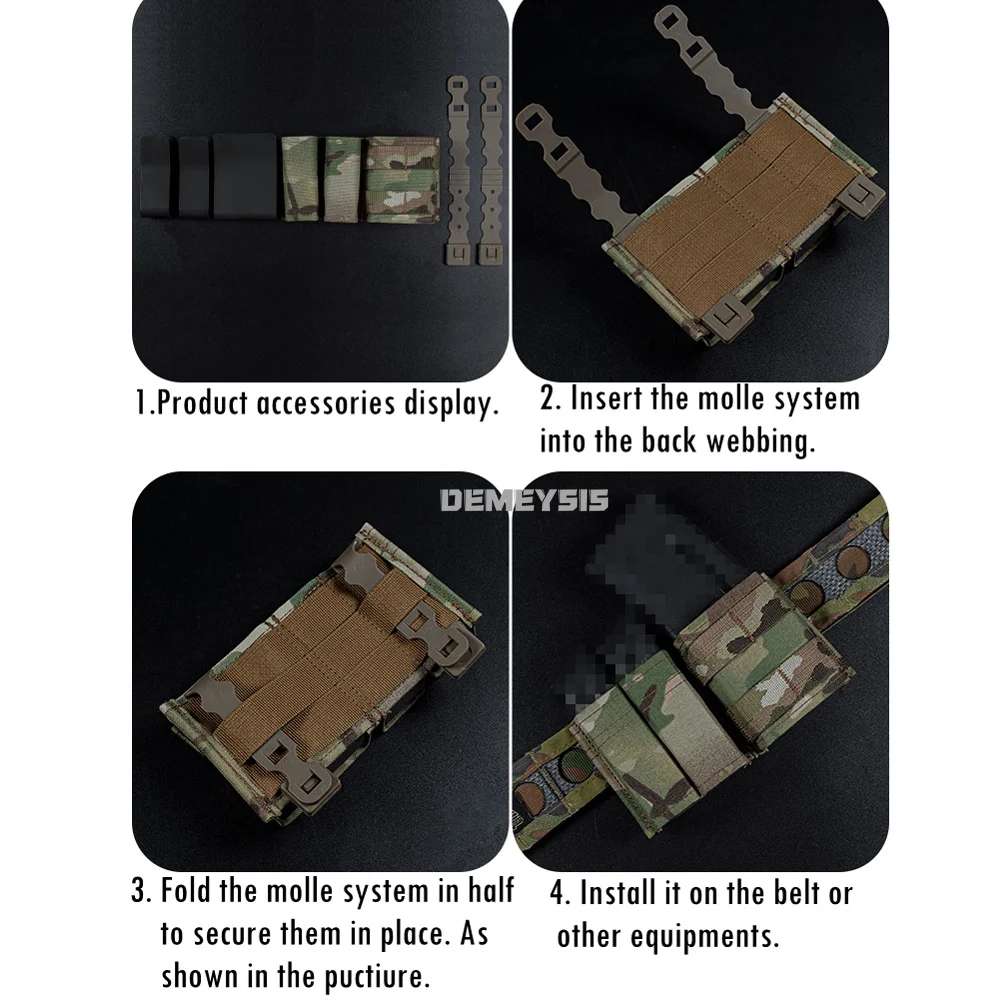 1.Product accessories display.

2. Insert the molle system into the back webbing.

3. Fold the molle system in half to secure them in place. As shown in the puctiure.

4. Install it on the belt or other equipments.

DEMEYSIS