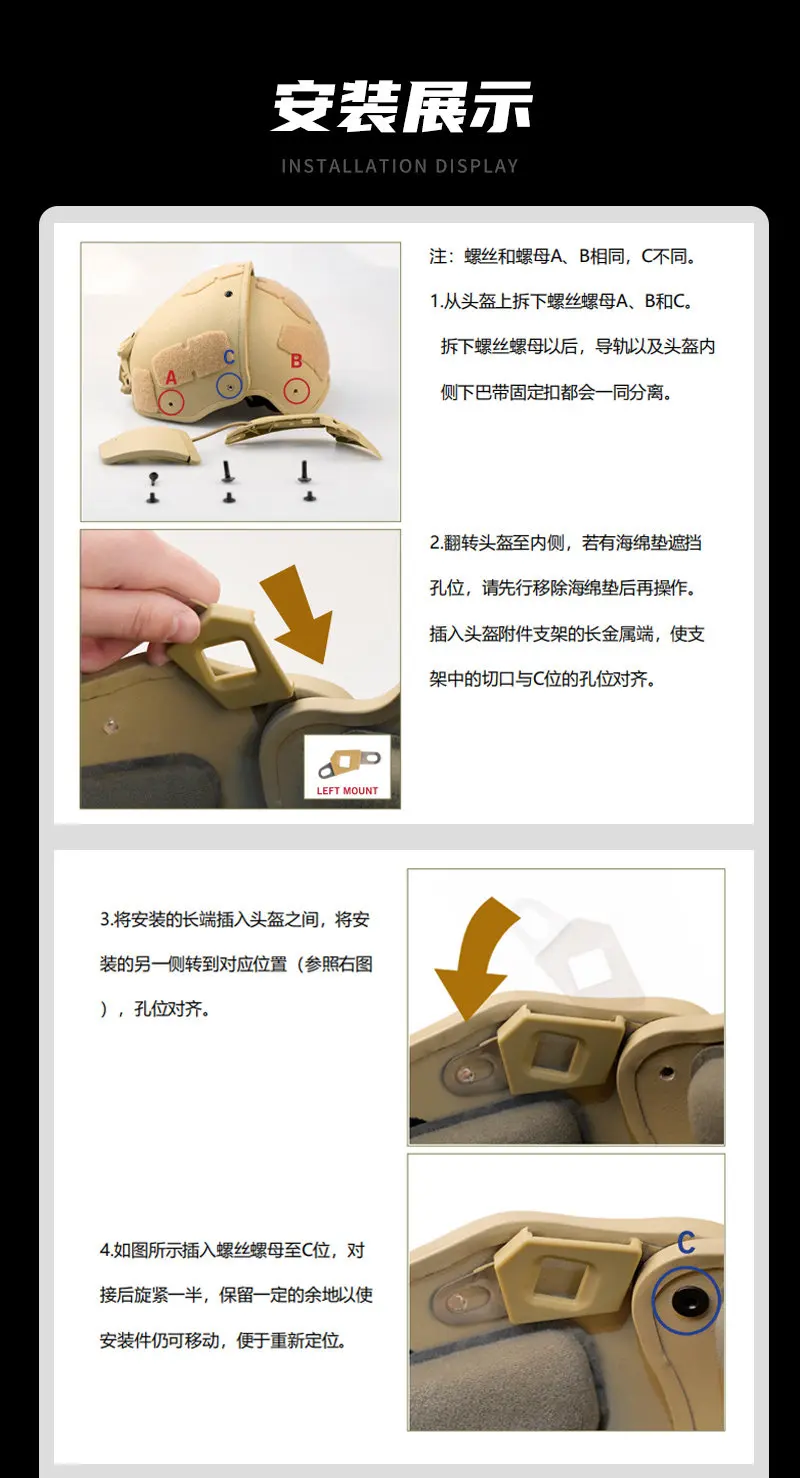 安装展示

INSTALLATION DISPLAY

A C B

注：螺丝和螺母A、B相同，C不同。

1.从头盔上拆下螺丝螺母A、B和C。拆下螺丝螺母以后，导轨以及头盔内侧下巴带固定扣都会一同分离。

LEFT MOUNT

2.翻转头盔至内侧，若有海绵垫遮挡孔位，请先行移除海绵垫后再操作。插入头盔附件支架的长金属端，使支架中的切口与C位的孔位对齐。

3.将安装的长端插入头盔之间，将安装的另一侧转到对应位置（参照右图），孔位对齐。

4.如图所示插入螺丝螺母至C位，对接后旋紧一半，保留一定的余地以使安装件仍可移动，便于重新定位。

C