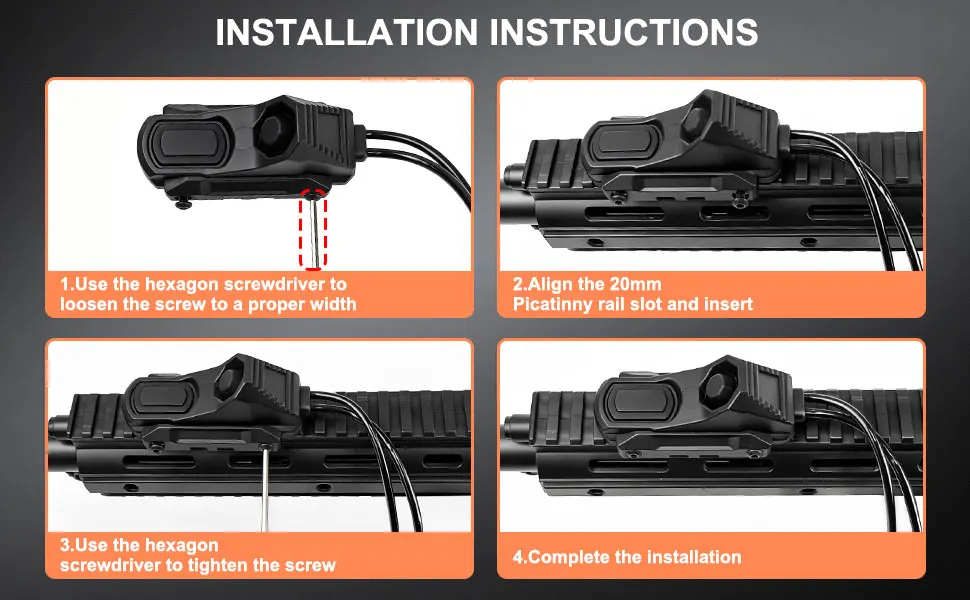 INSTALLATION INSTRUCTIONS

1.Use the hexagon screwdriver to loosen the screw to a proper width

2.Align the 20mm Picatinny rail slot and insert

3.Use the hexagon screwdriver to tighten the screw

4.Complete the installation