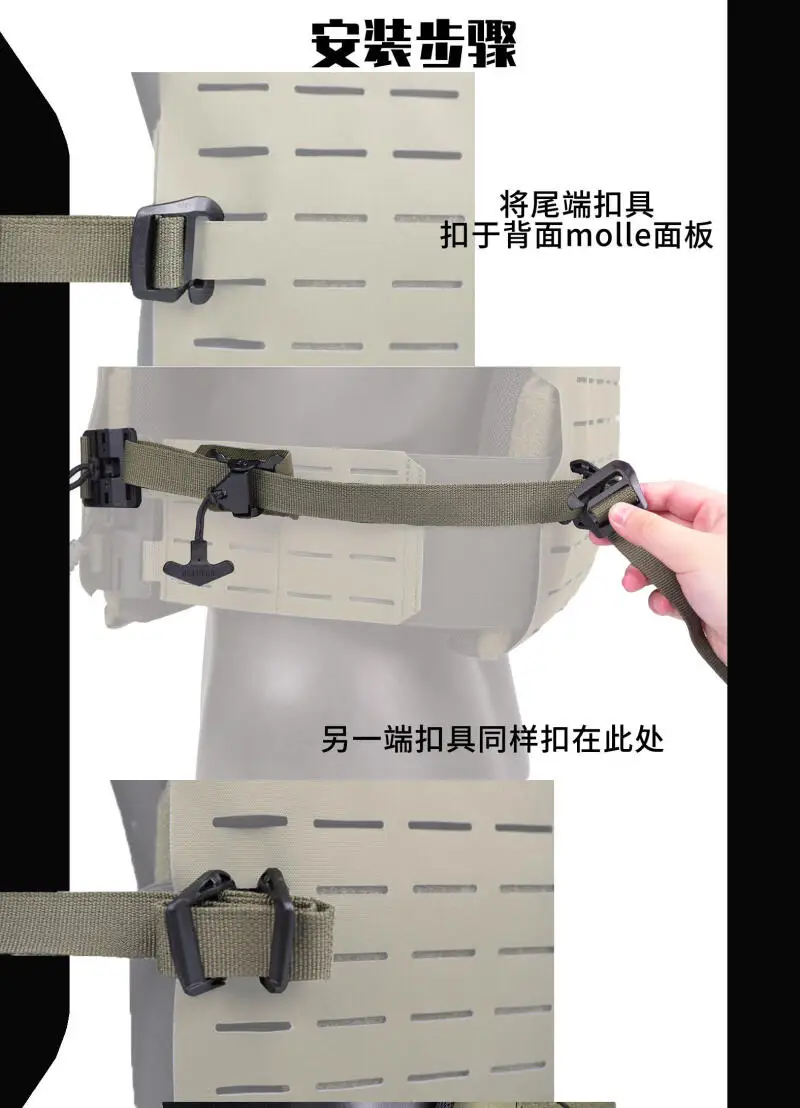 安装步骤

将尾端扣具
扣于背面molle面板

另一端扣具同样扣在此处