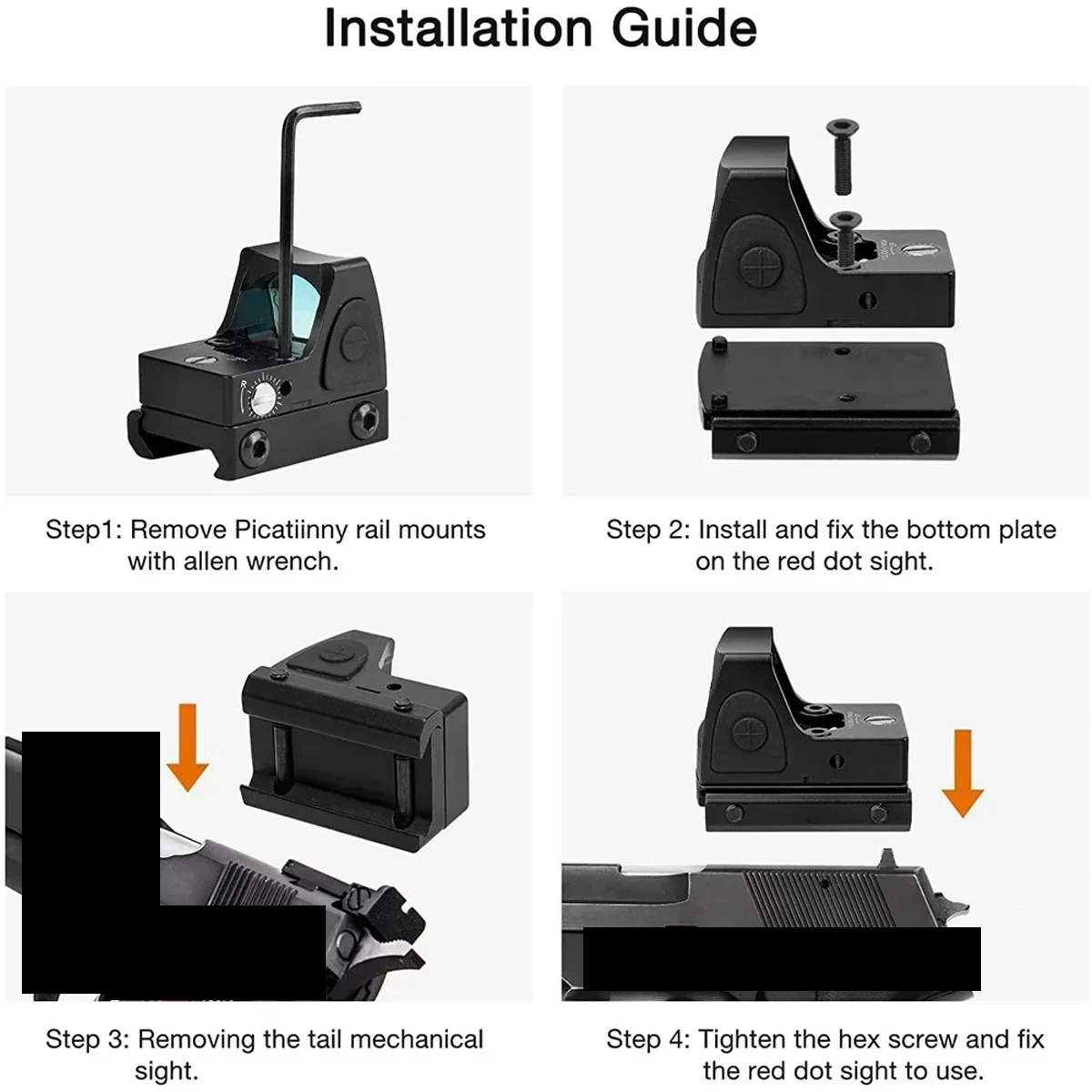 Installation Guide

Step1: Remove Picatiinny rail mounts with allen wrench.

Step 2: Install and fix the bottom plate on the red dot sight.

Step 3: Removing the tail mechanical sight.

Step 4: Tighten the hex screw and fix the red dot sight to use.