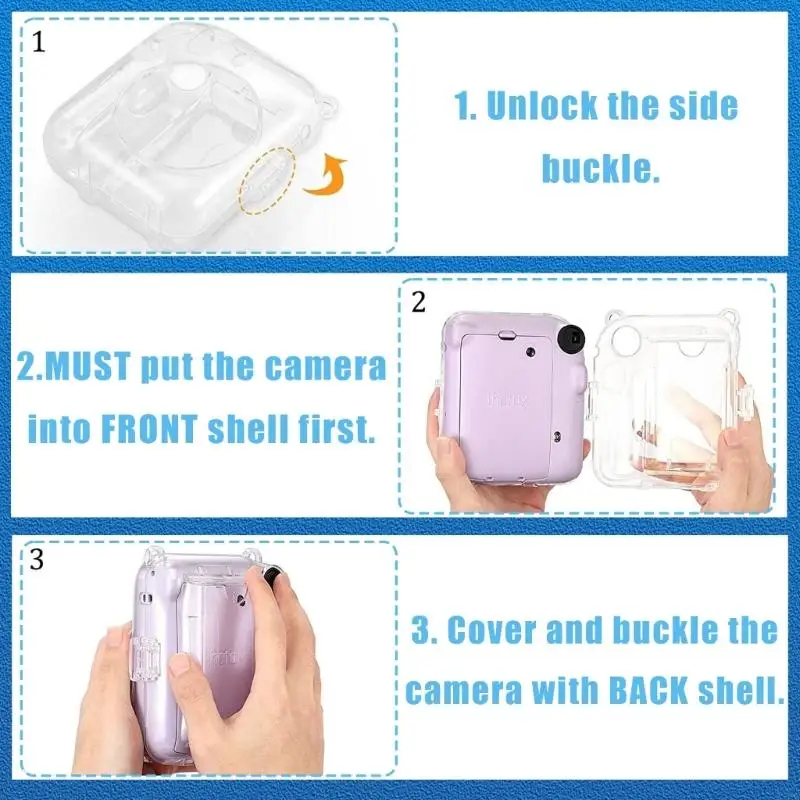 1

1. Unlock the side buckle.

2.MUST put the camera into FRONT shell first.

2

instax

3

instax

3. Cover and buckle the camera with BACK shell.