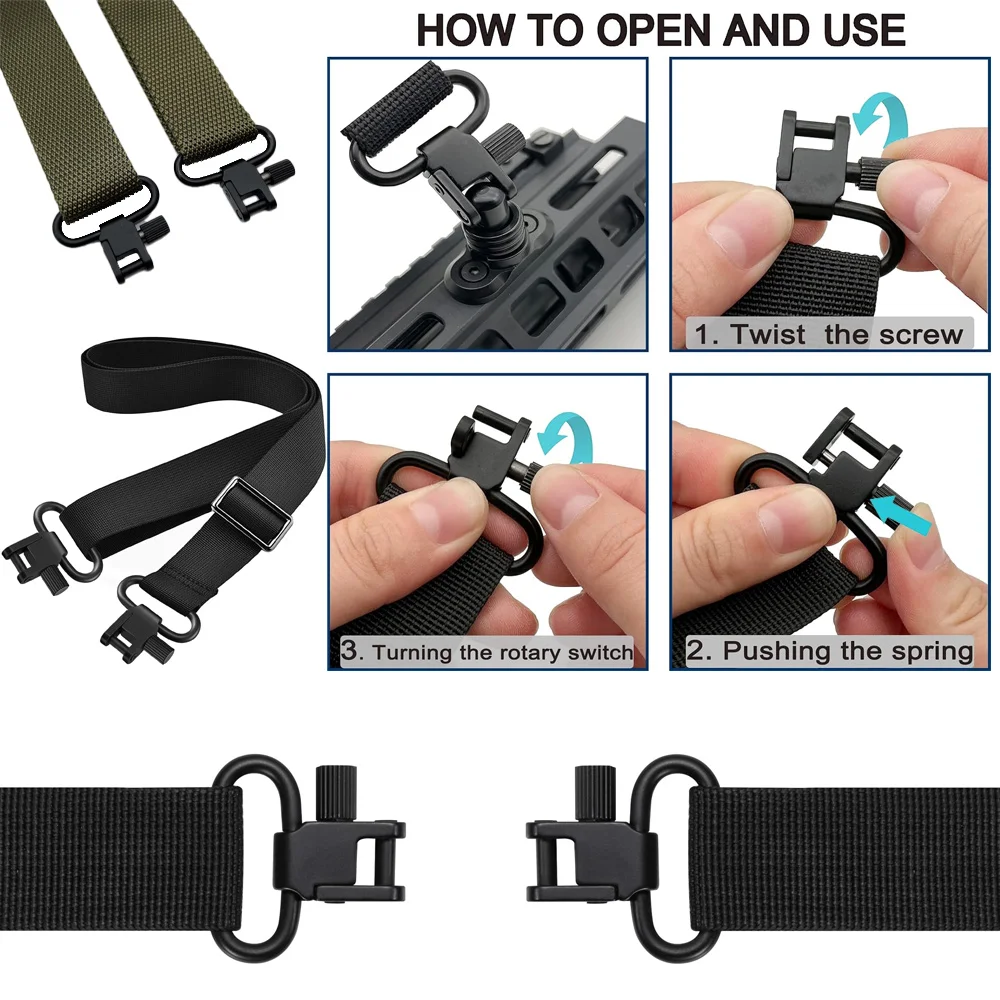 HOW TO OPEN AND USE

1. Twist the screw

3. Turning the rotary switch

2. Pushing the spring