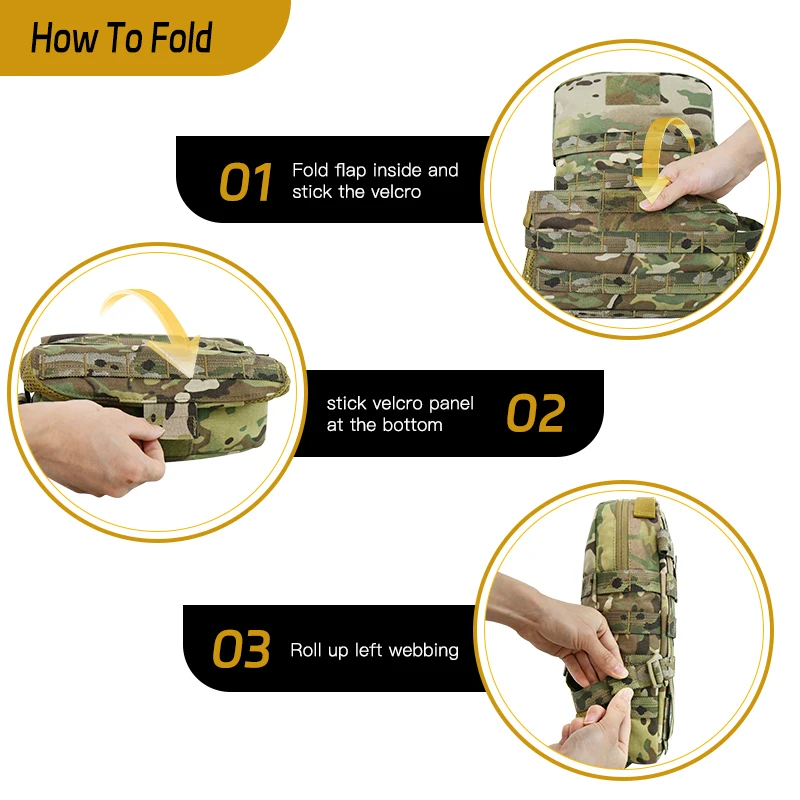 How To Fold

01 Fold flap inside and stick the velcro

stick velcro panel at the bottom 02

03 Roll up left webbing