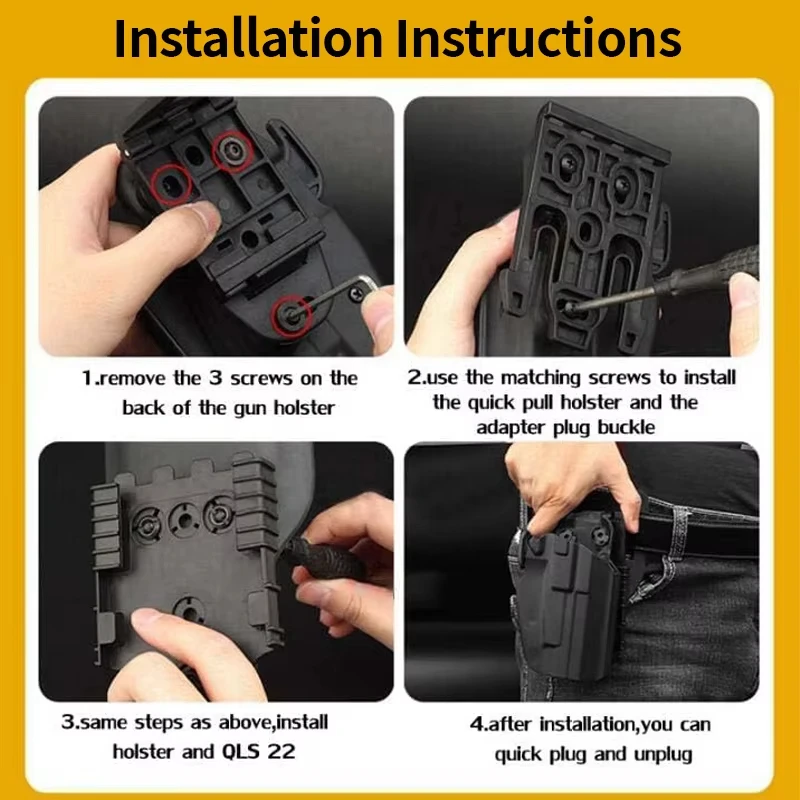 Installation Instructions

1.remove the 3 screws on the back of the gun holster

2.use the matching screws to install the quick pull holster and the adapter plug buckle

3.same steps as above,install holster and QLS 22

4.after installation,you can quick plug and unplug