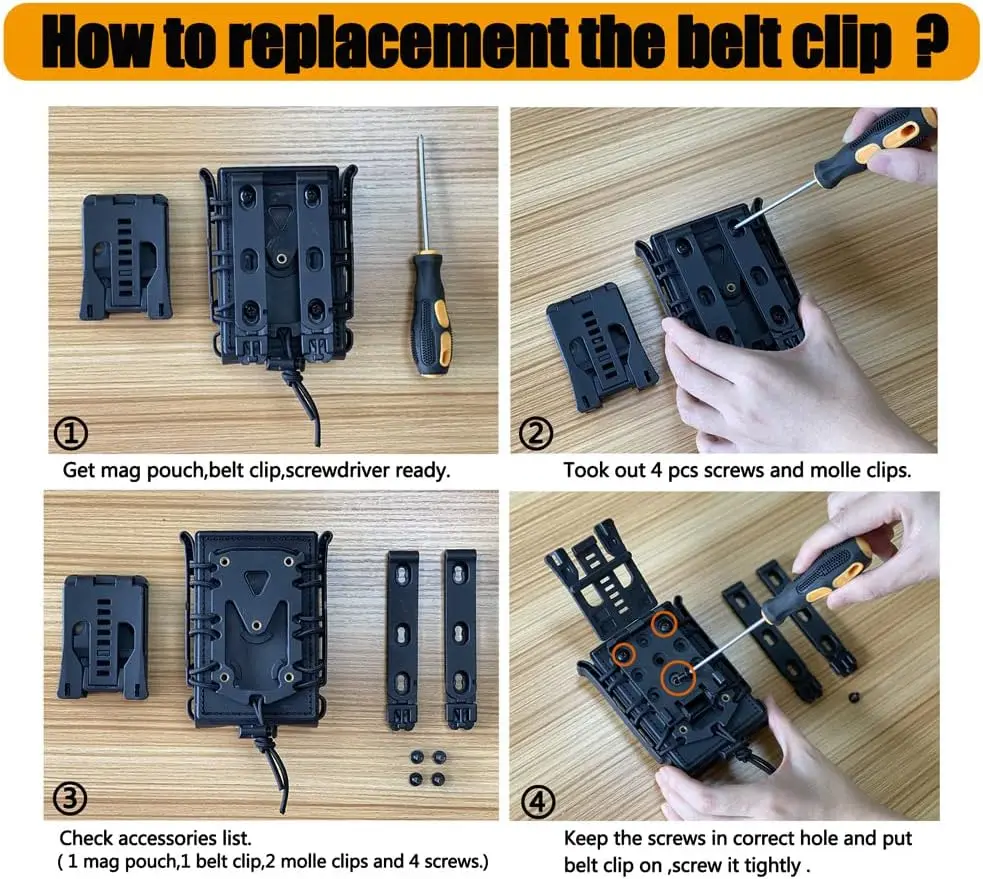 How to replacement the belt clip ?

①

Get mag pouch,belt clip,screwdriver ready.

②

Took out 4 pcs screws and molle clips.

③

Check accessories list.
( 1 mag pouch,1 belt clip,2 molle clips and 4 screws.)

④

Keep the screws in correct hole and put belt clip on ,screw it tightly .