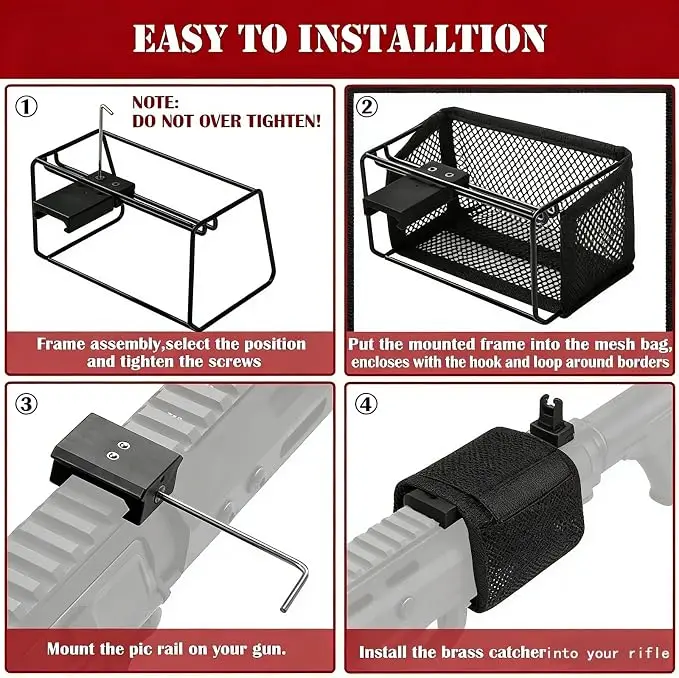 EASY TO INSTALLTION

①

NOTE:
DO NOT OVER TIGHTEN!

Frame assembly,select the position and tighten the screws

②

Put the mounted frame into the mesh bag, encloses with the hook and loop around borders

③

Mount the pic rail on your gun.

④

Install the brass catcherinto your rifle