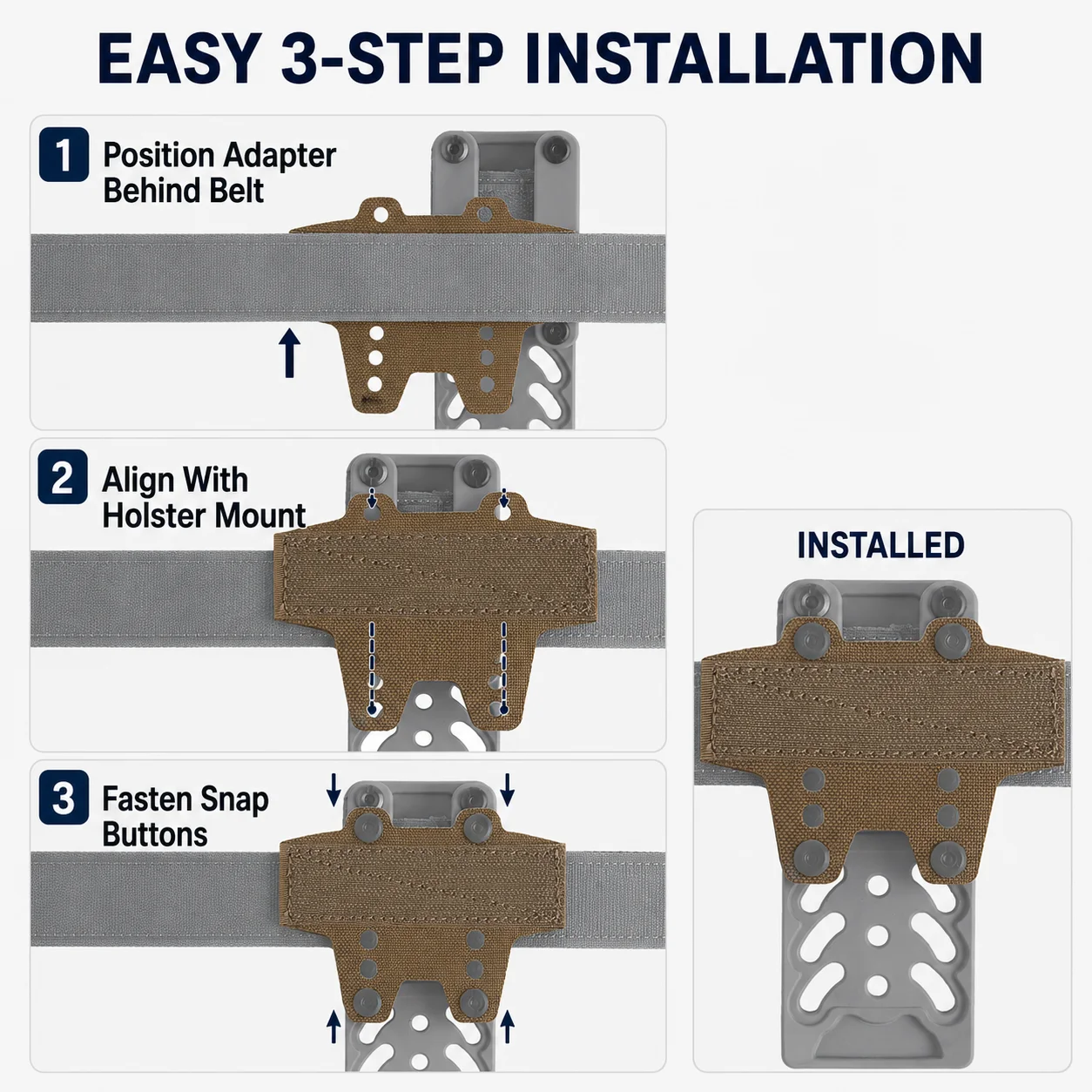 EASY 3-STEP INSTALLATION

1 Position Adapter Behind Belt

2 Align With Holster Mount

3 Fasten Snap Buttons

INSTALLED