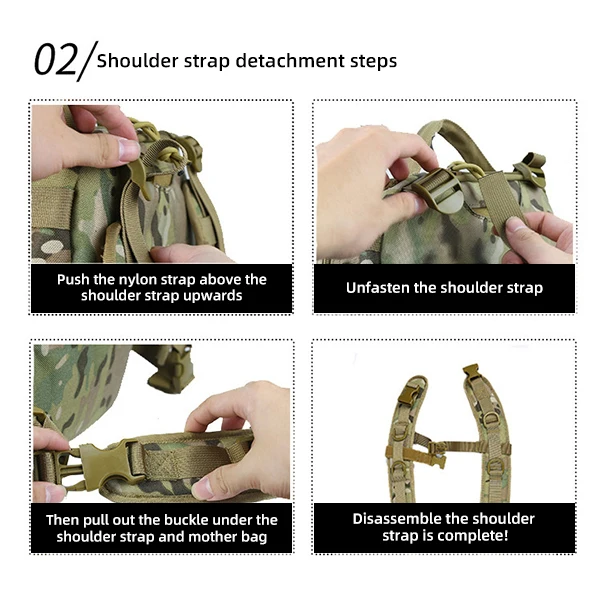 02/ Shoulder strap detachment steps

Push the nylon strap above the shoulder strap upwards

Unfasten the shoulder strap

Then pull out the buckle under the shoulder strap and mother bag

Disassemble the shoulder strap is complete!