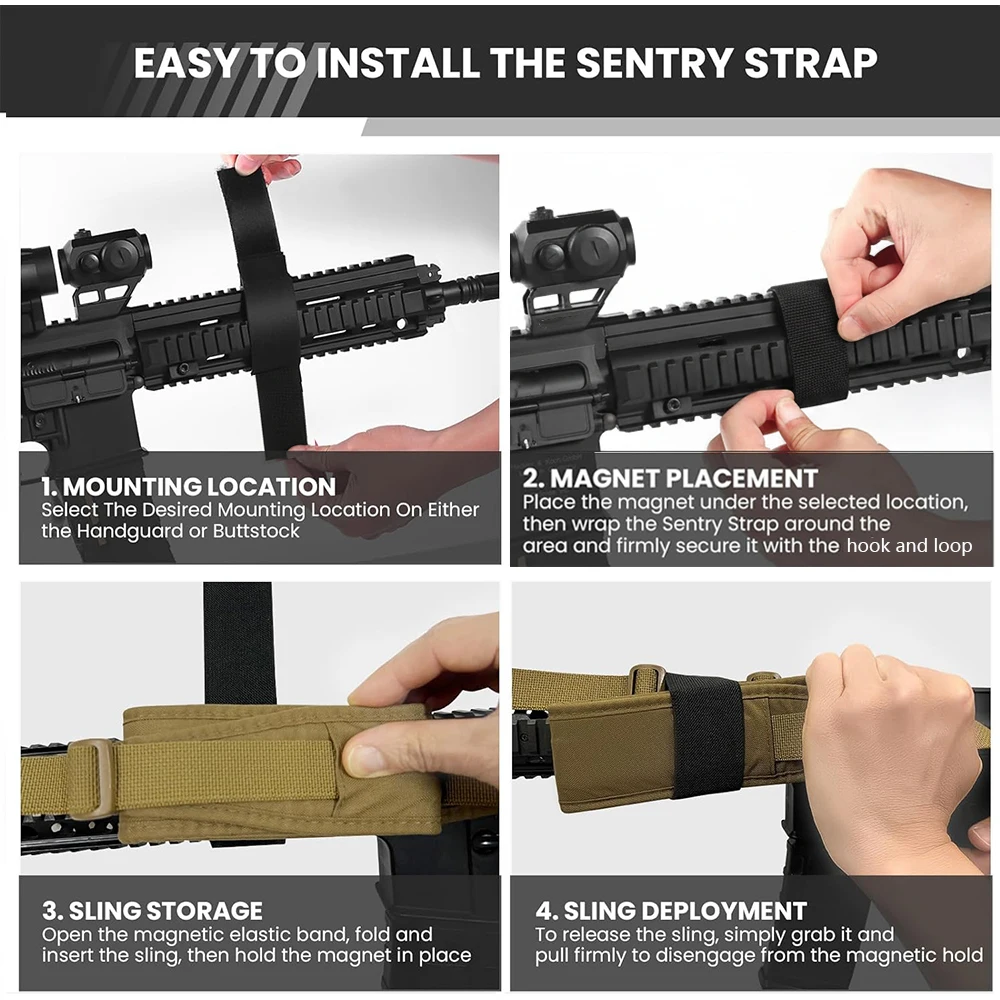 EASY TO INSTALL THE SENTRY STRAP

1. MOUNTING LOCATION
Select The Desired Mounting Location On Either the Handguard or Buttstock

2. MAGNET PLACEMENT
Place the magnet under the selected location, then wrap the Sentry Strap around the area and firmly secure it with the hook and loop

3. SLING STORAGE
Open the magnetic elastic band, fold and insert the sling, then hold the magnet in place

4. SLING DEPLOYMENT
To release the sling, simply grab it and pull firmly to disengage from the magnetic hold