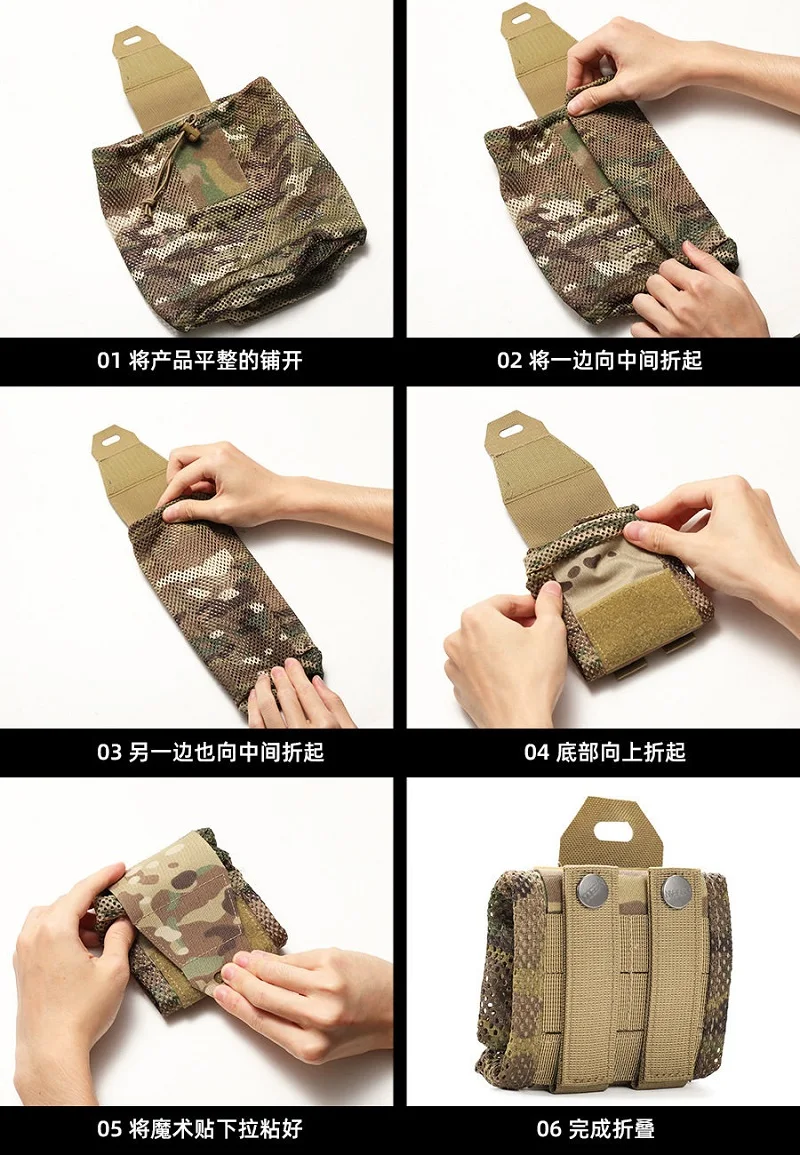 01 将产品平整的铺开

02 将一边向中间折起

03 另一边也向中间折起

04 底部向上折起

05 将魔术贴下拉粘好

06 完成折叠