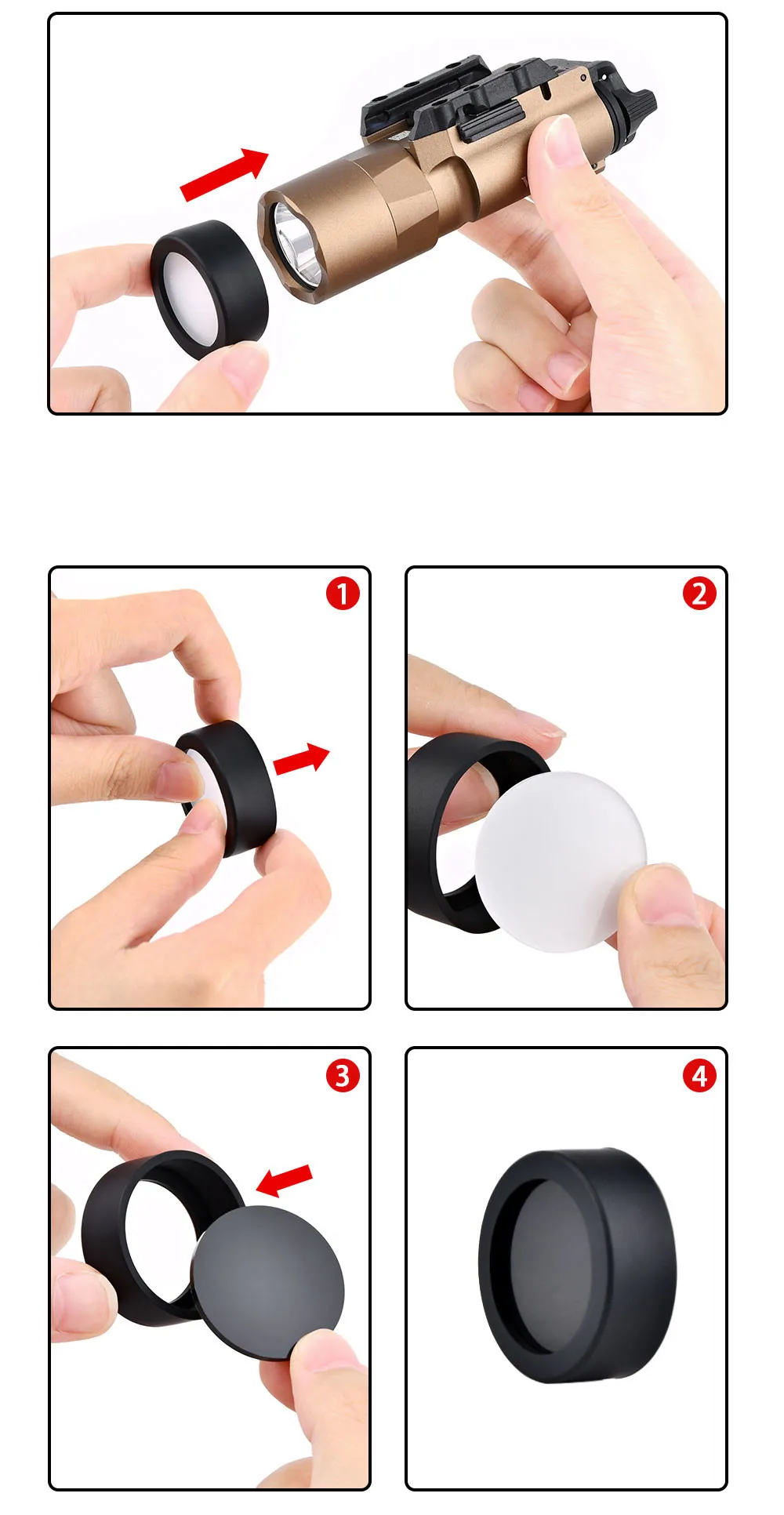 1

2

3

4