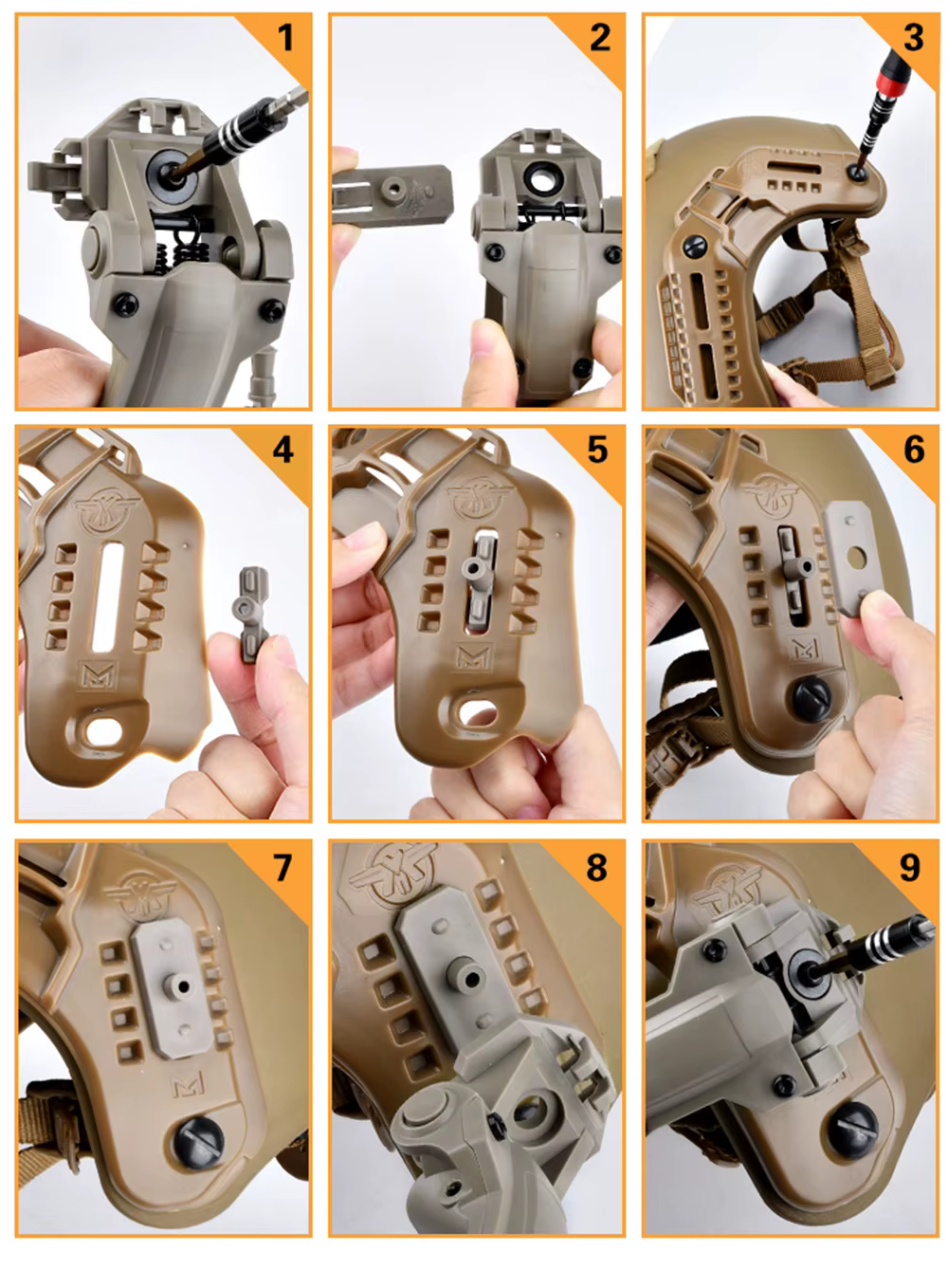 1

2

3

4

5

6

7

8

9