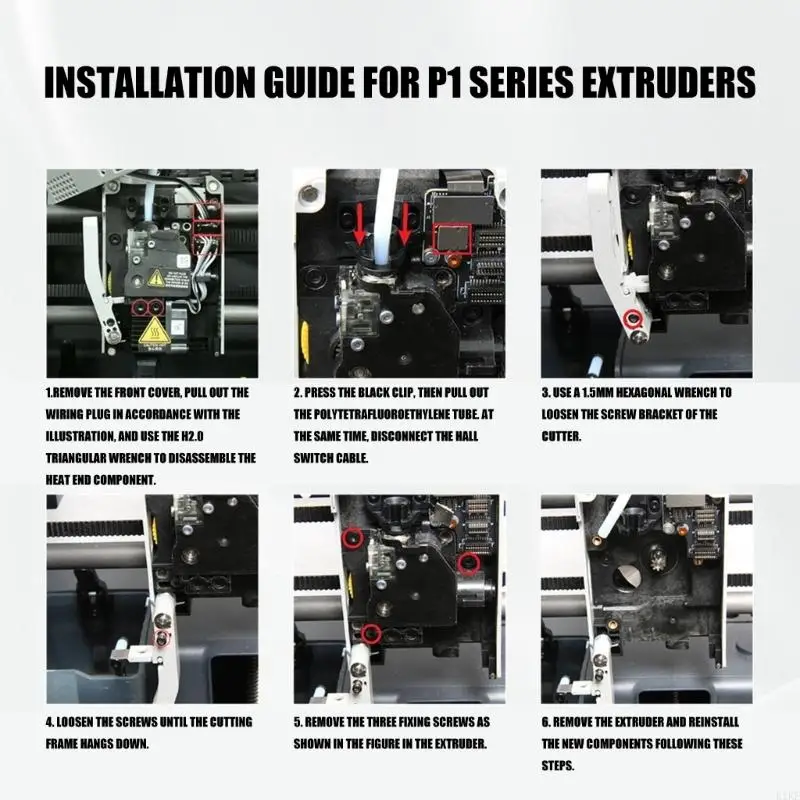 INSTALLATION GUIDE FOR P1 SERIES EXTRUDERS

1.REMOVE THE FRONT COVER, PULL OUT THE WIRING PLUG IN ACCORDANCE WITH THE ILLUSTRATION, AND USE THE H2.0 TRIANGULAR WRENCH TO DISASSEMBLE THE HEAT END COMPONENT.

2. PRESS THE BLACK CLIP, THEN PULL OUT THE POLYTETRAFLUOROETHYLENE TUBE. AT THE SAME TIME, DISCONNECT THE HALL SWITCH CABLE.

3. USE A 1.5MM HEXAGONAL WRENCH TO LOOSEN THE SCREW BRACKET OF THE CUTTER.

4. LOOSEN THE SCREWS UNTIL THE CUTTING FRAME HANGS DOWN.

5. REMOVE THE THREE FIXING SCREWS AS SHOWN IN THE FIGURE IN THE EXTRUDER.

6. REMOVE THE EXTRUDER AND REINSTALL THE NEW COMPONENTS FOLLOWING THESE STEPS.