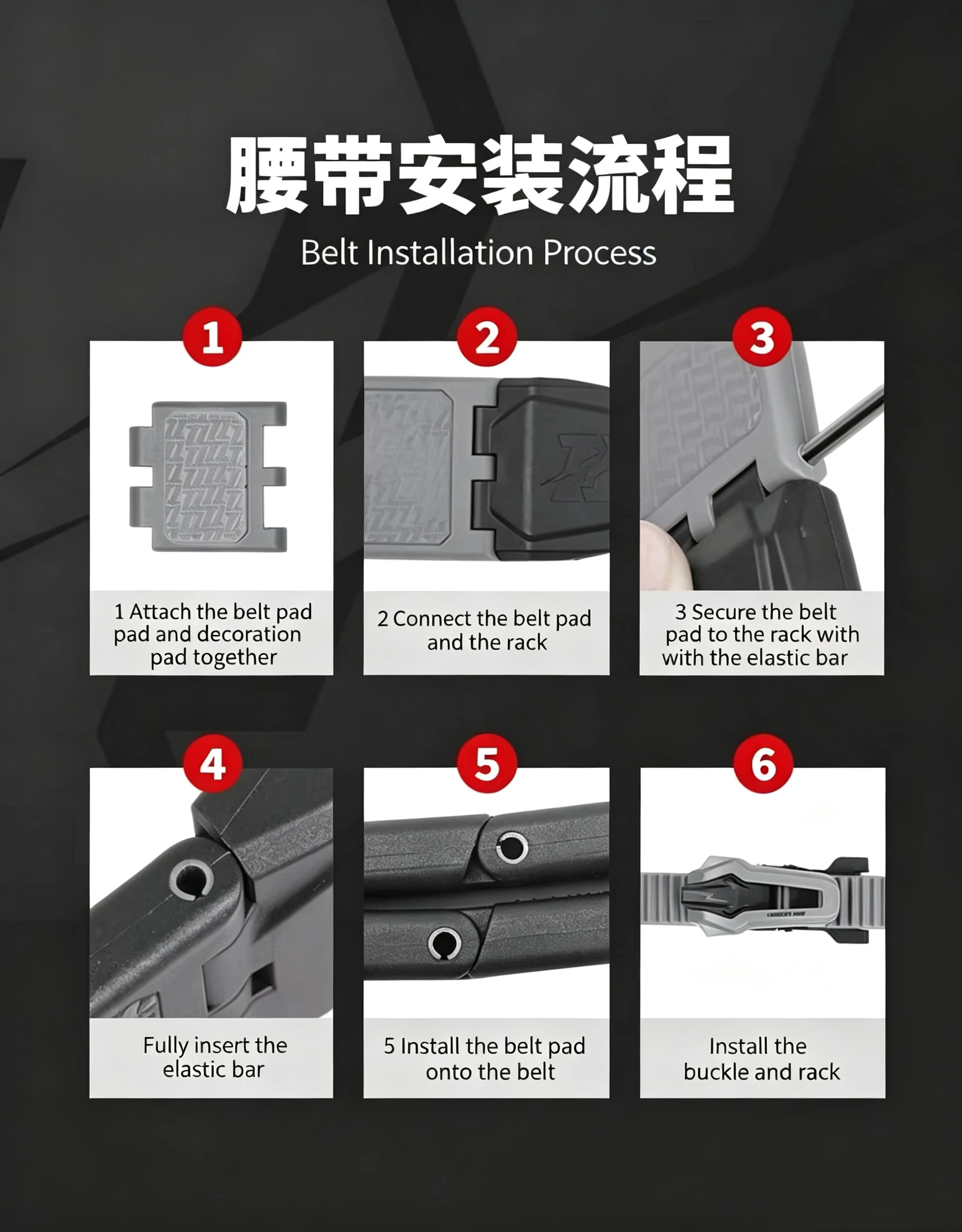 腰带安装流程

Belt Installation Process

1

1 Attach the belt pad pad and decoration pad together

2

2 Connect the belt pad and the rack

3

3 Secure the belt pad to the rack with with the elastic bar

4

Fully insert the elastic bar

5

5 Install the belt pad onto the belt

6

Install the buckle and rack