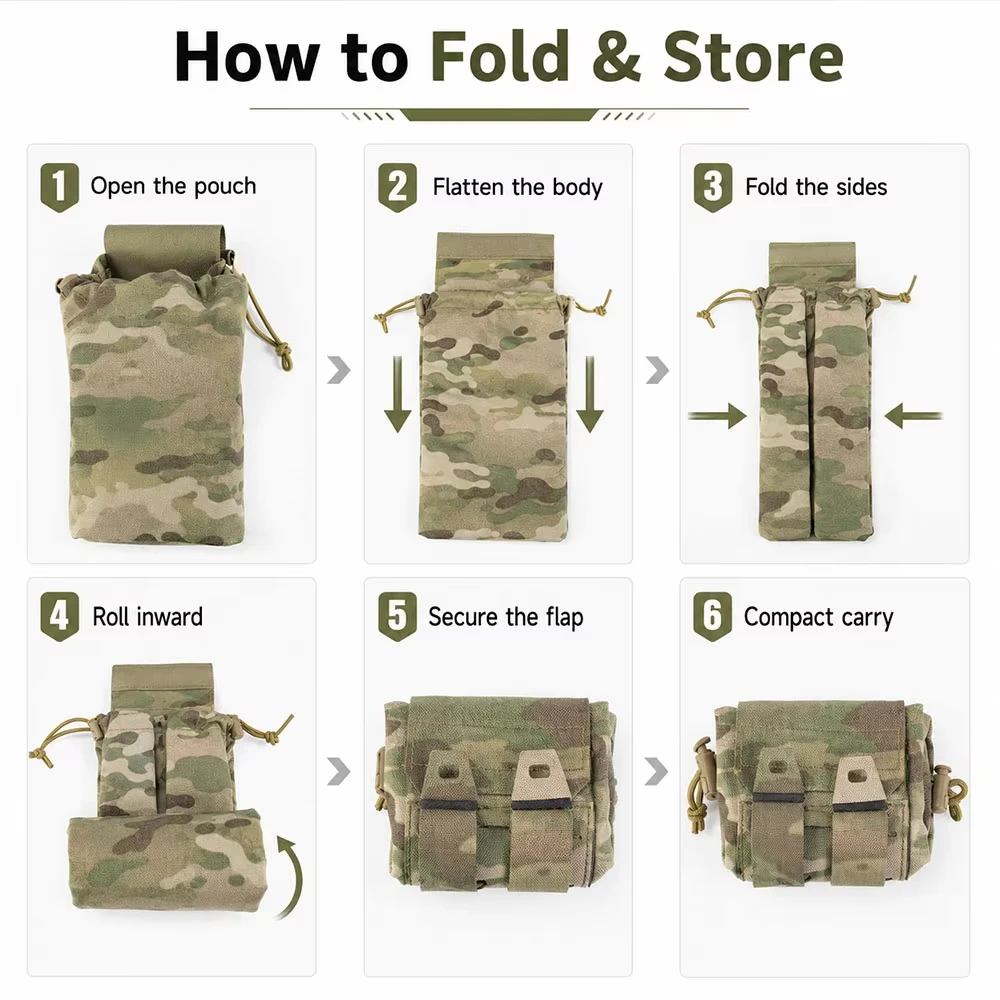 How to Fold & Store

1 Open the pouch

2 Flatten the body

3 Fold the sides

4 Roll inward

5 Secure the flap

6 Compact carry