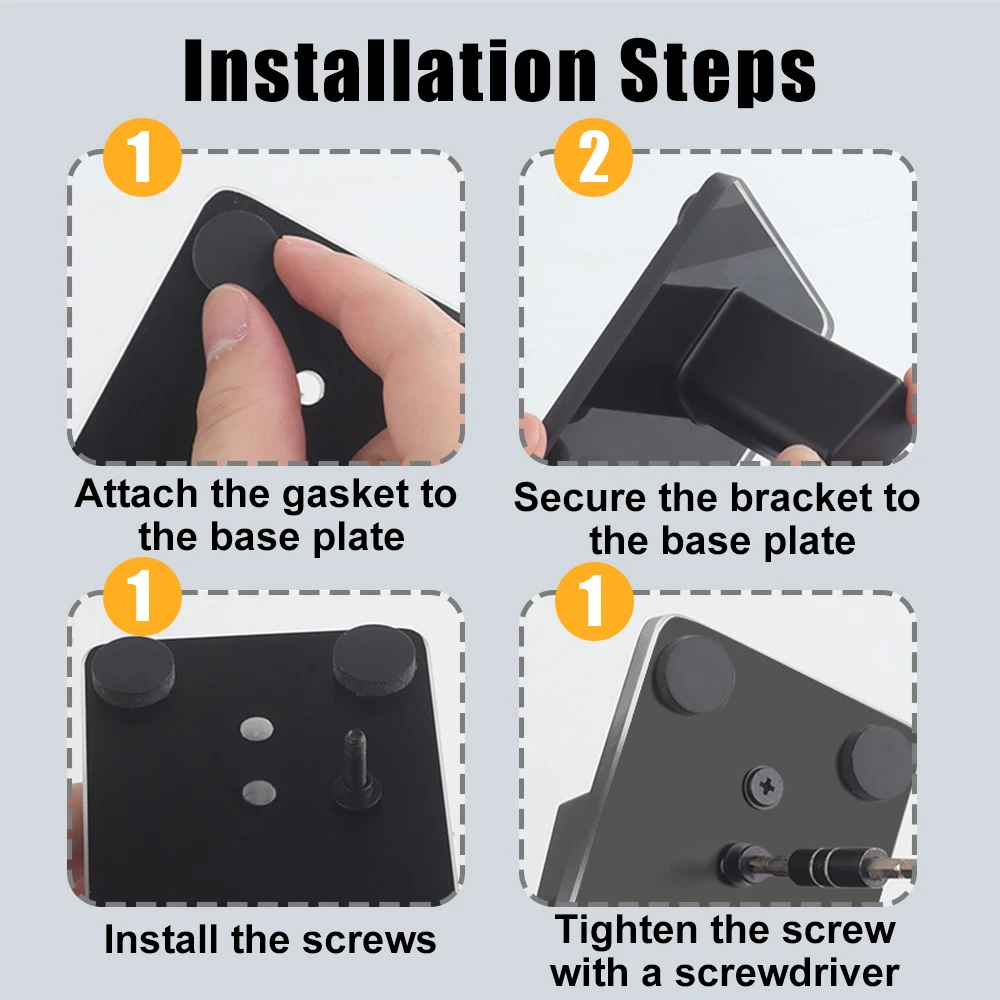 Installation Steps

1

Attach the gasket to the base plate

2

Secure the bracket to the base plate

1

Install the screws

1

Tighten the screw with a screwdriver