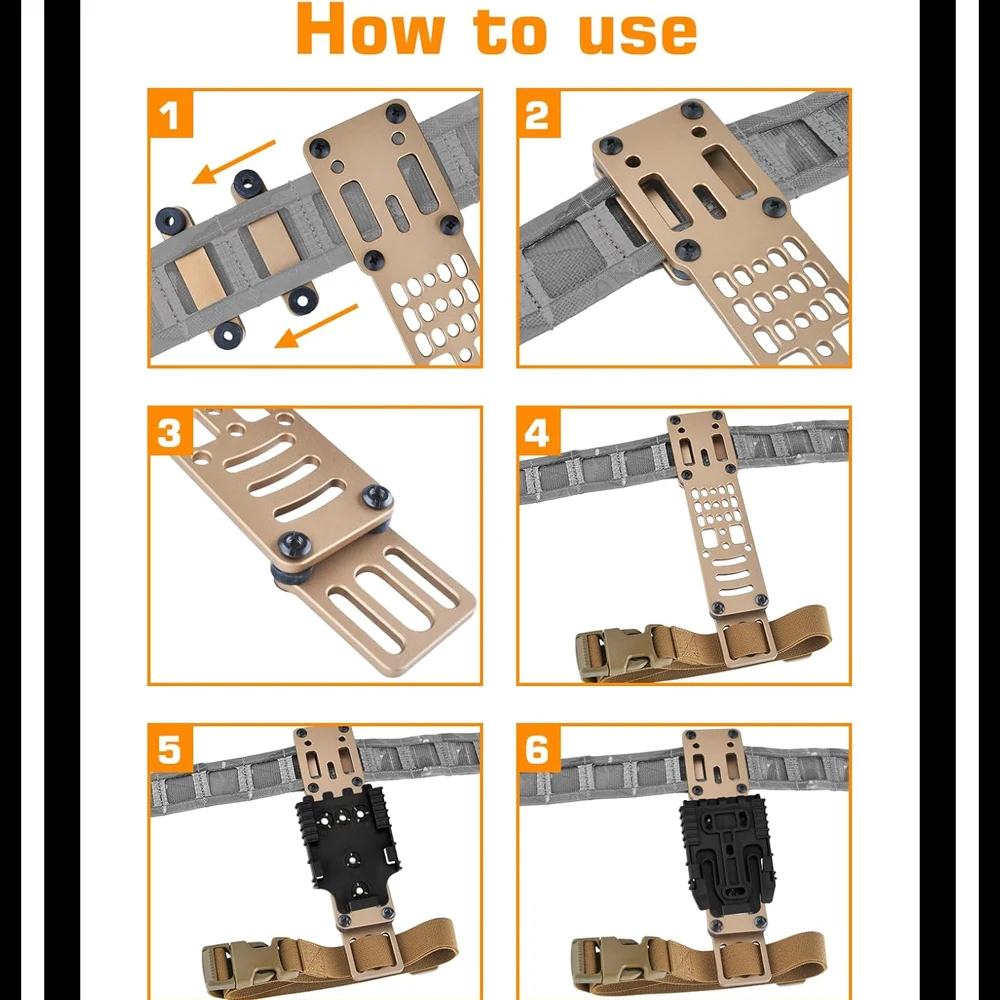 How to use

1

2

3

4

5

6