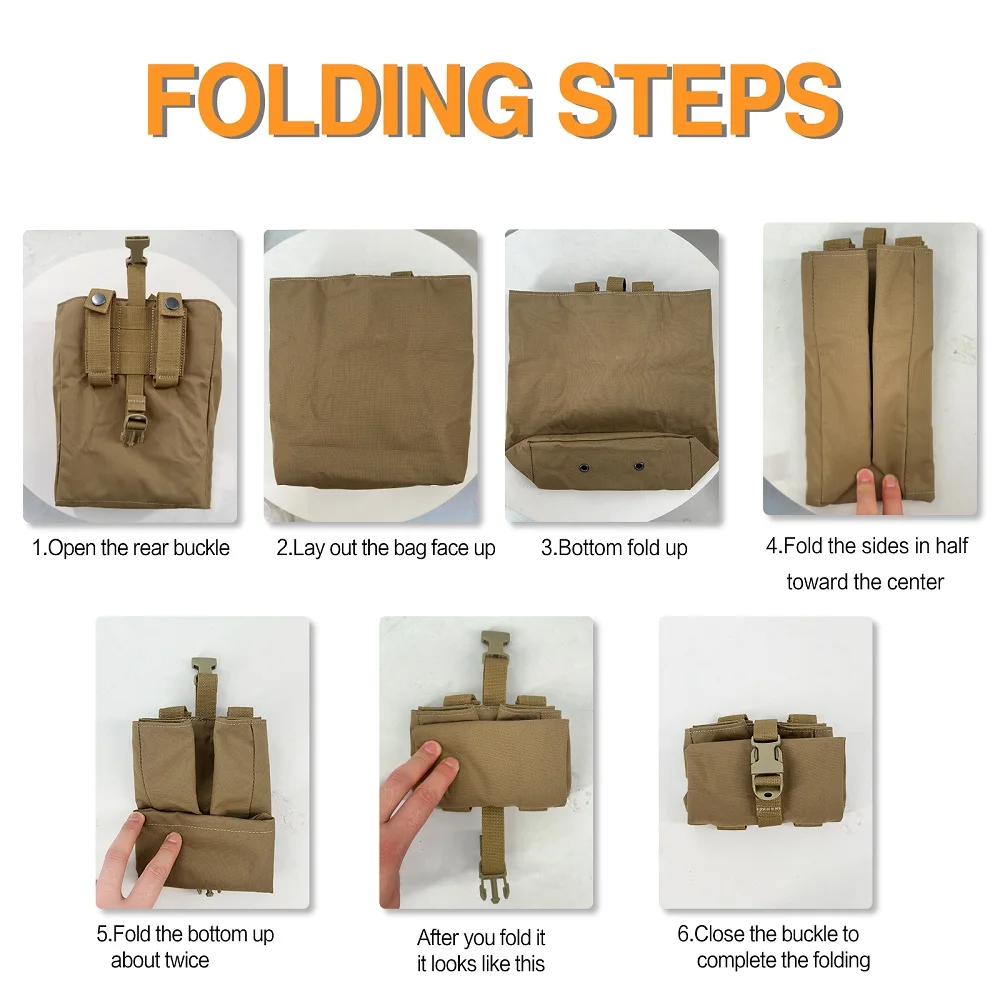 FOLDING STEPS

1.Open the rear buckle

2.Lay out the bag face up

3.Bottom fold up

4.Fold the sides in half toward the center

5.Fold the bottom up about twice

After you fold it it looks like this

6.Close the buckle to complete the folding