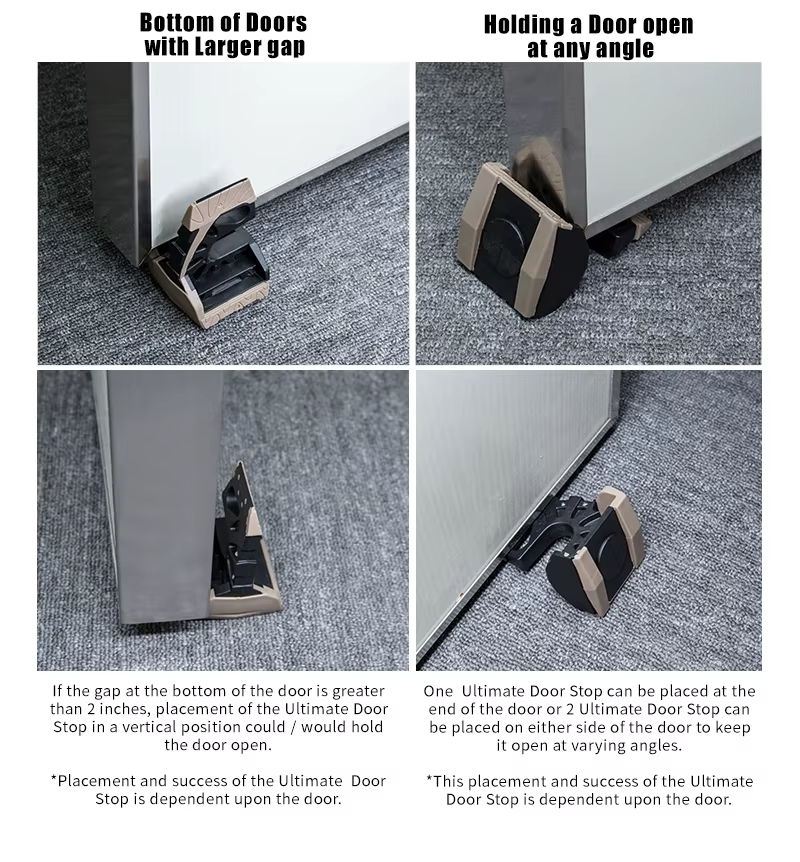 Bottom of Doors
with Larger gap

If the gap at the bottom of the door is greater than 2 inches, placement of the Ultimate Door Stop in a vertical position could / would hold the door open.

*Placement and success of the Ultimate Door Stop is dependent upon the door.

Holding a Door open
at any angle

One Ultimate Door Stop can be placed at the end of the door or 2 Ultimate Door Stop can be placed on either side of the door to keep it open at varying angles.

*This placement and success of the Ultimate Door Stop is dependent upon the door.