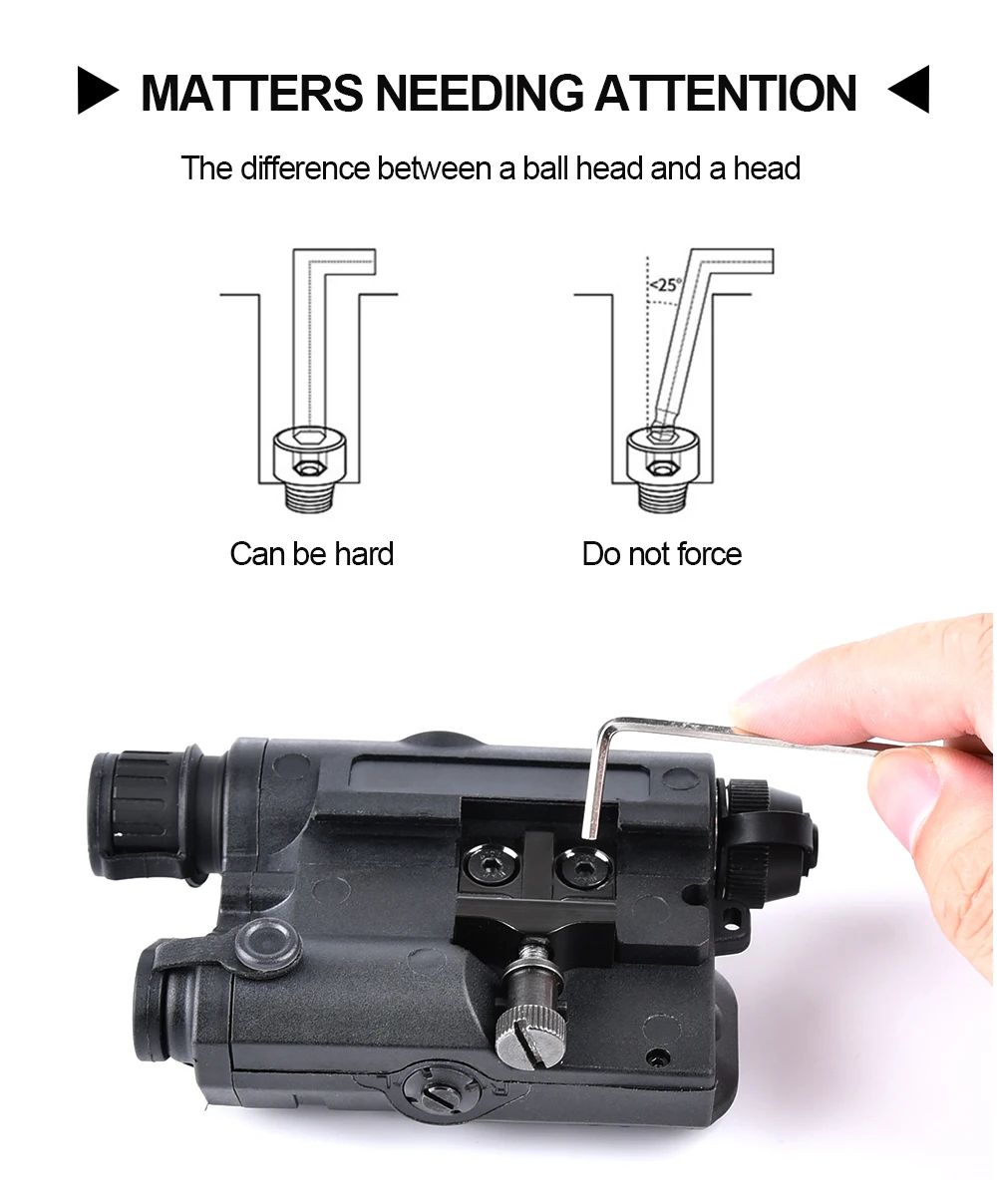 ▶ MATTERS NEEDING ATTENTION ◀

The difference between a ball head and a head

<25°

Can be hard

Do not force