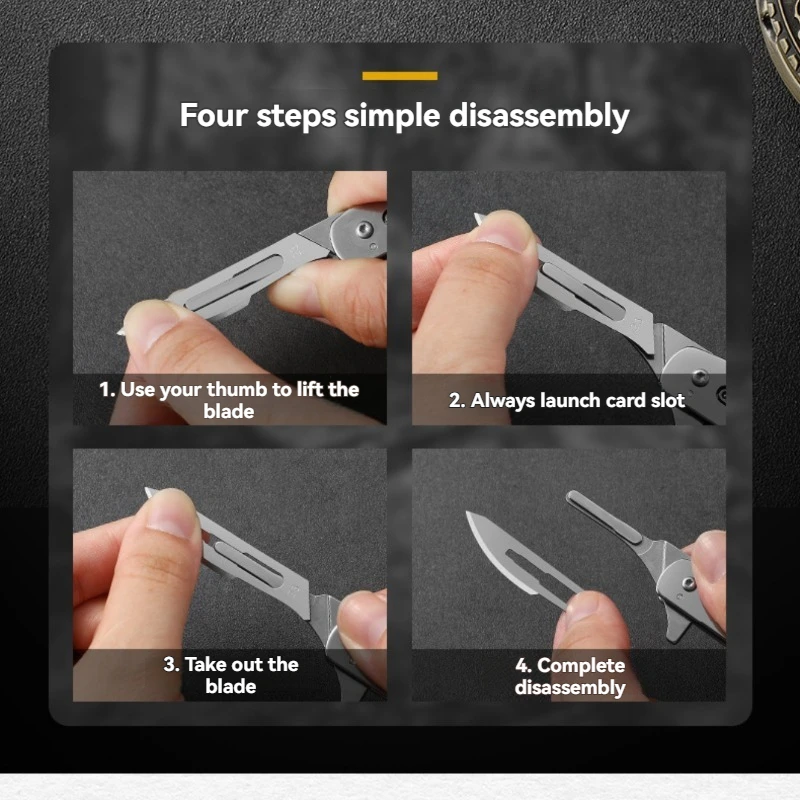 Four steps simple disassembly

1. Use your thumb to lift the blade

2. Always launch card slot

3. Take out the blade

4. Complete disassembly