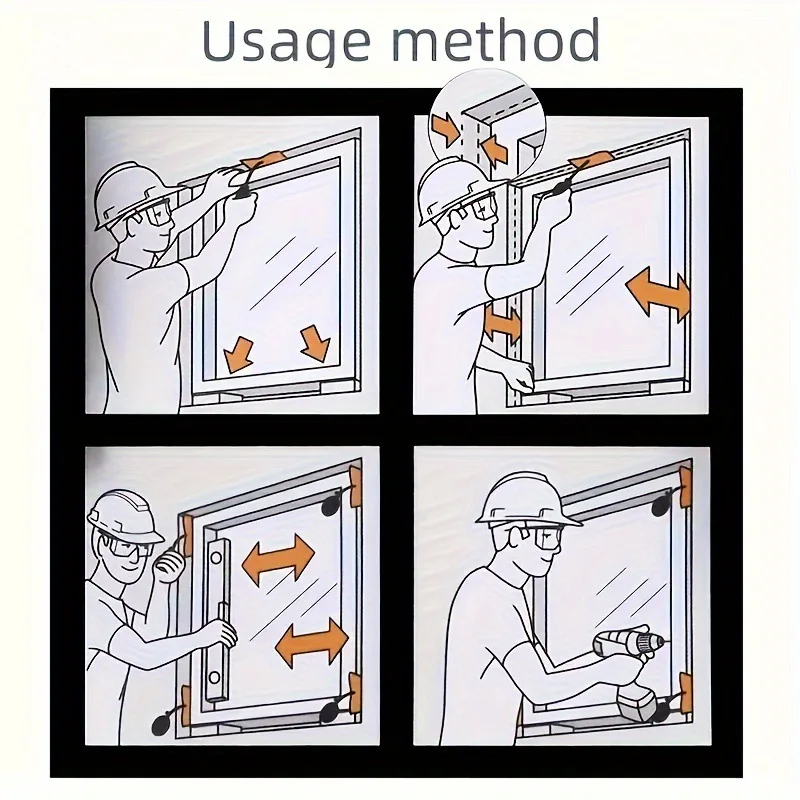 Usage method