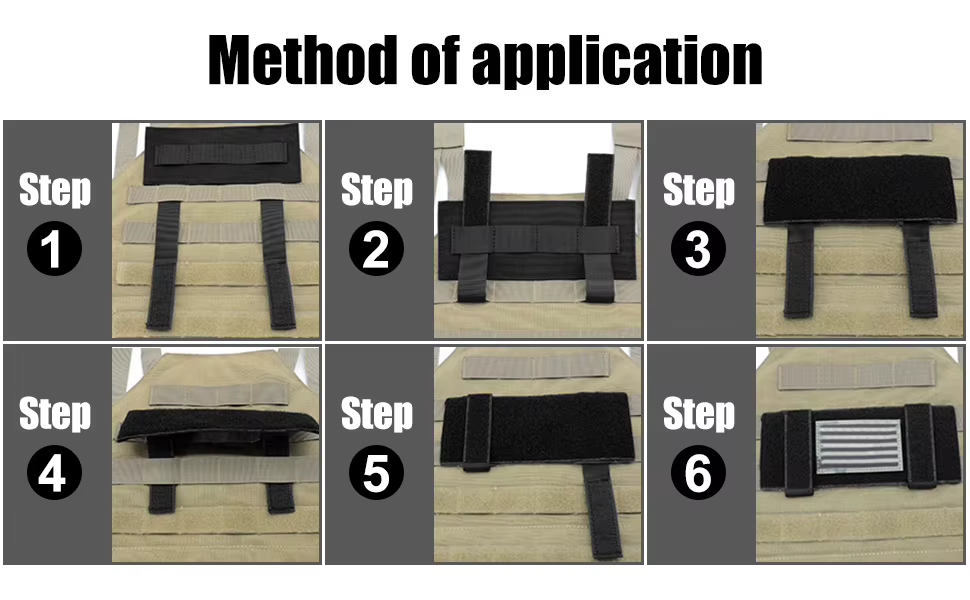 Method of application

Step
1

Step
2

Step
3

Step
4

Step
5

Step
6