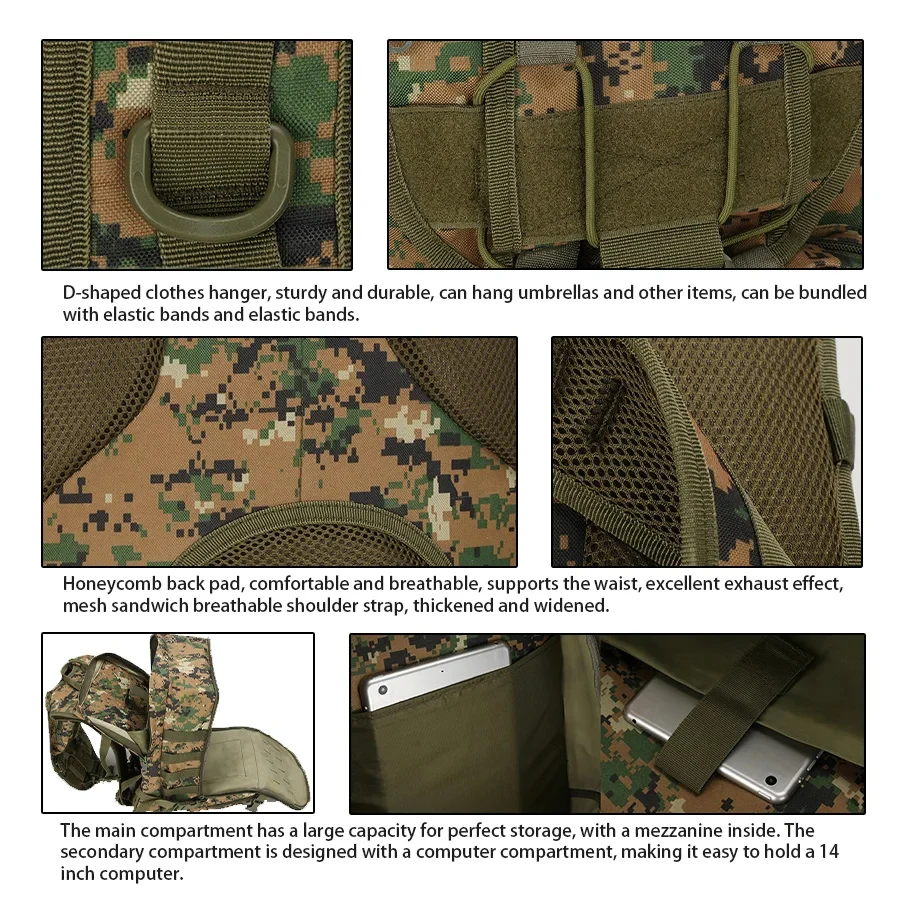 D-shaped clothes hanger, sturdy and durable, can hang umbrellas and other items, can be bundled with elastic bands and elastic bands.

Honeycomb back pad, comfortable and breathable, supports the waist, excellent exhaust effect, mesh sandwich breathable shoulder strap, thickened and widened.

The main compartment has a large capacity for perfect storage, with a mezzanine inside. The secondary compartment is designed with a computer compartment, making it easy to hold a 14 inch computer.