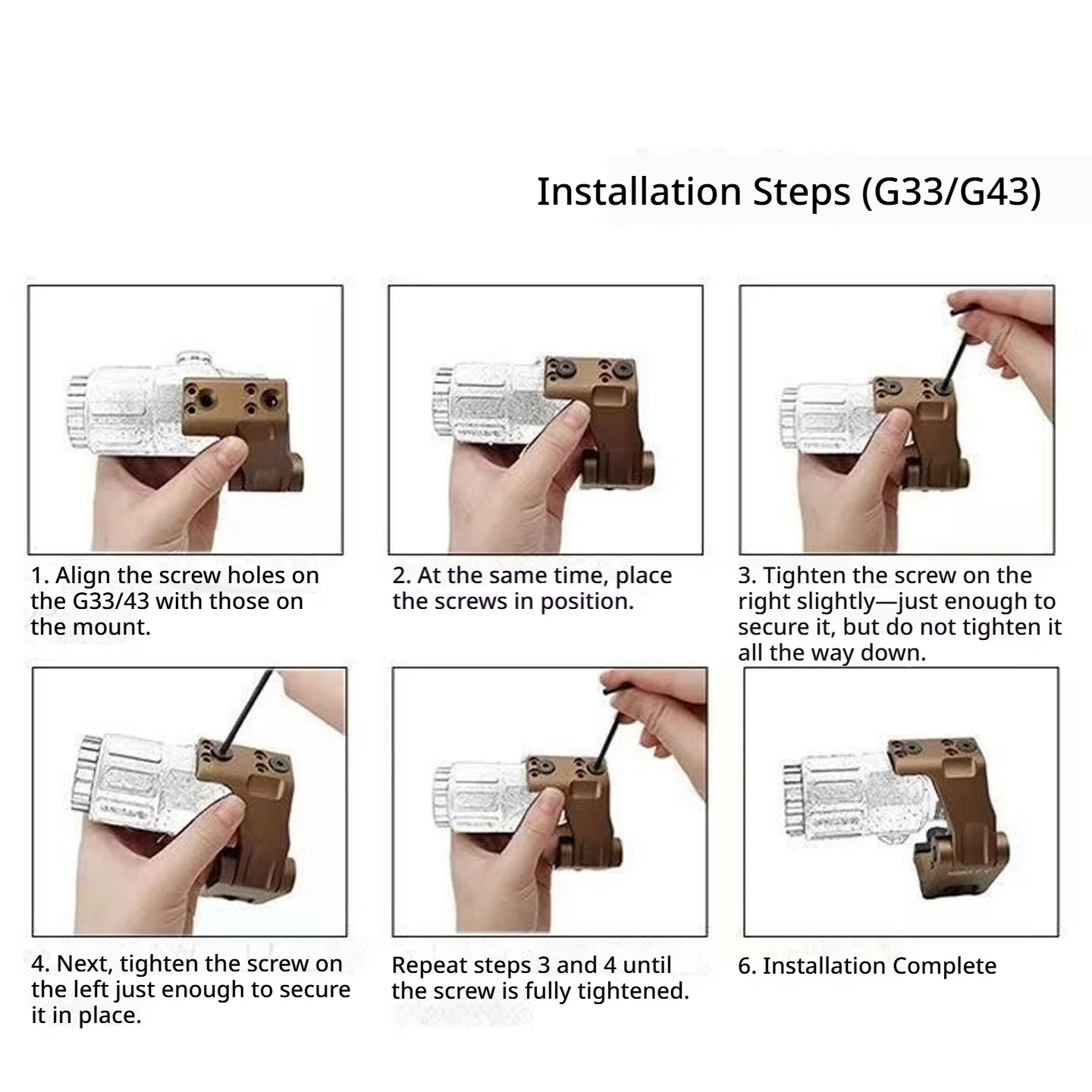 Installation Steps (G33/G43)

1. Align the screw holes on the G33/43 with those on the mount.

2. At the same time, place the screws in position.

3. Tighten the screw on the right slightly—just enough to secure it, but do not tighten it all the way down.

4. Next, tighten the screw on the left just enough to secure it in place.

Repeat steps 3 and 4 until the screw is fully tightened.

6. Installation Complete