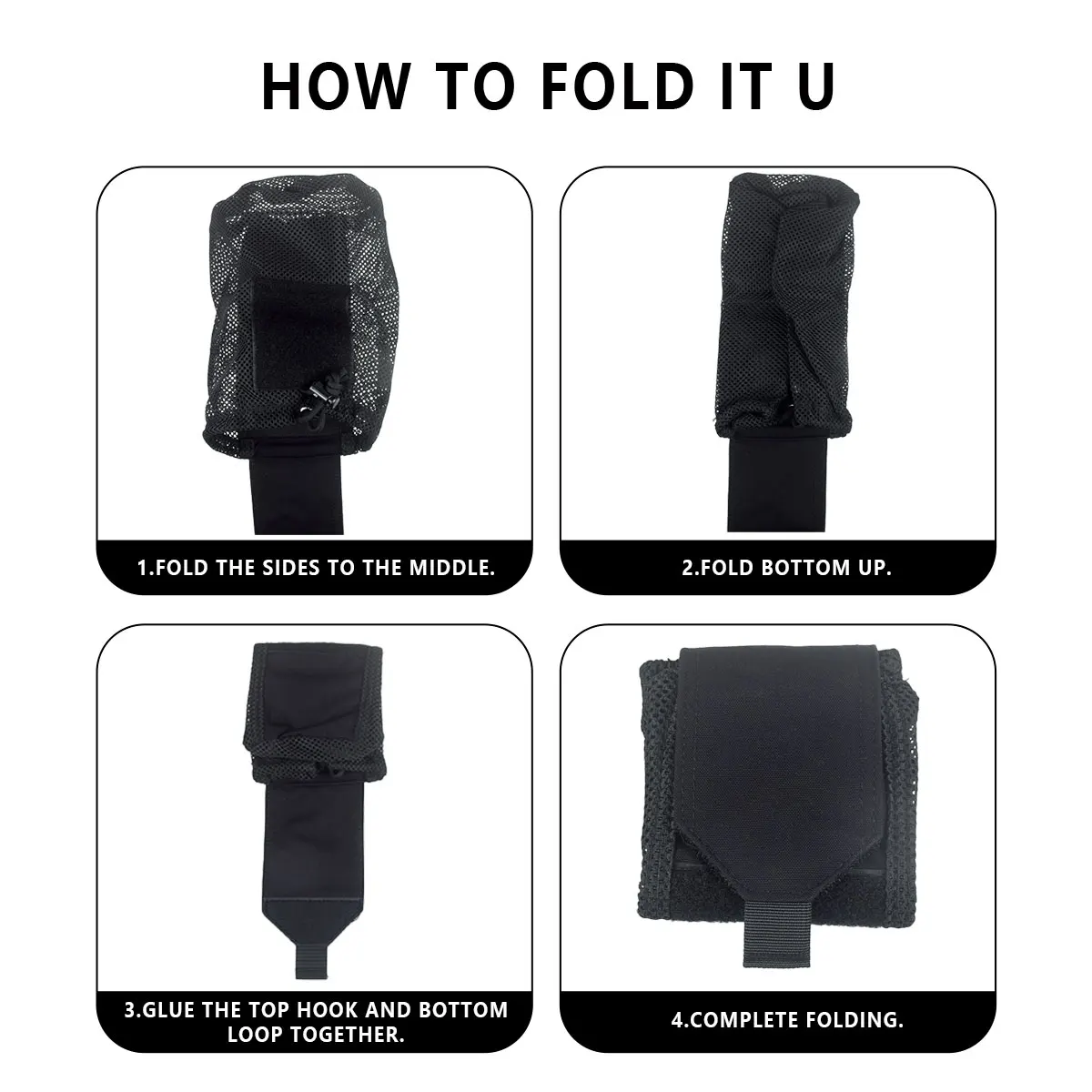 HOW TO FOLD IT U

1.FOLD THE SIDES TO THE MIDDLE.

2.FOLD BOTTOM UP.

3.GLUE THE TOP HOOK AND BOTTOM LOOP TOGETHER.

4.COMPLETE FOLDING.