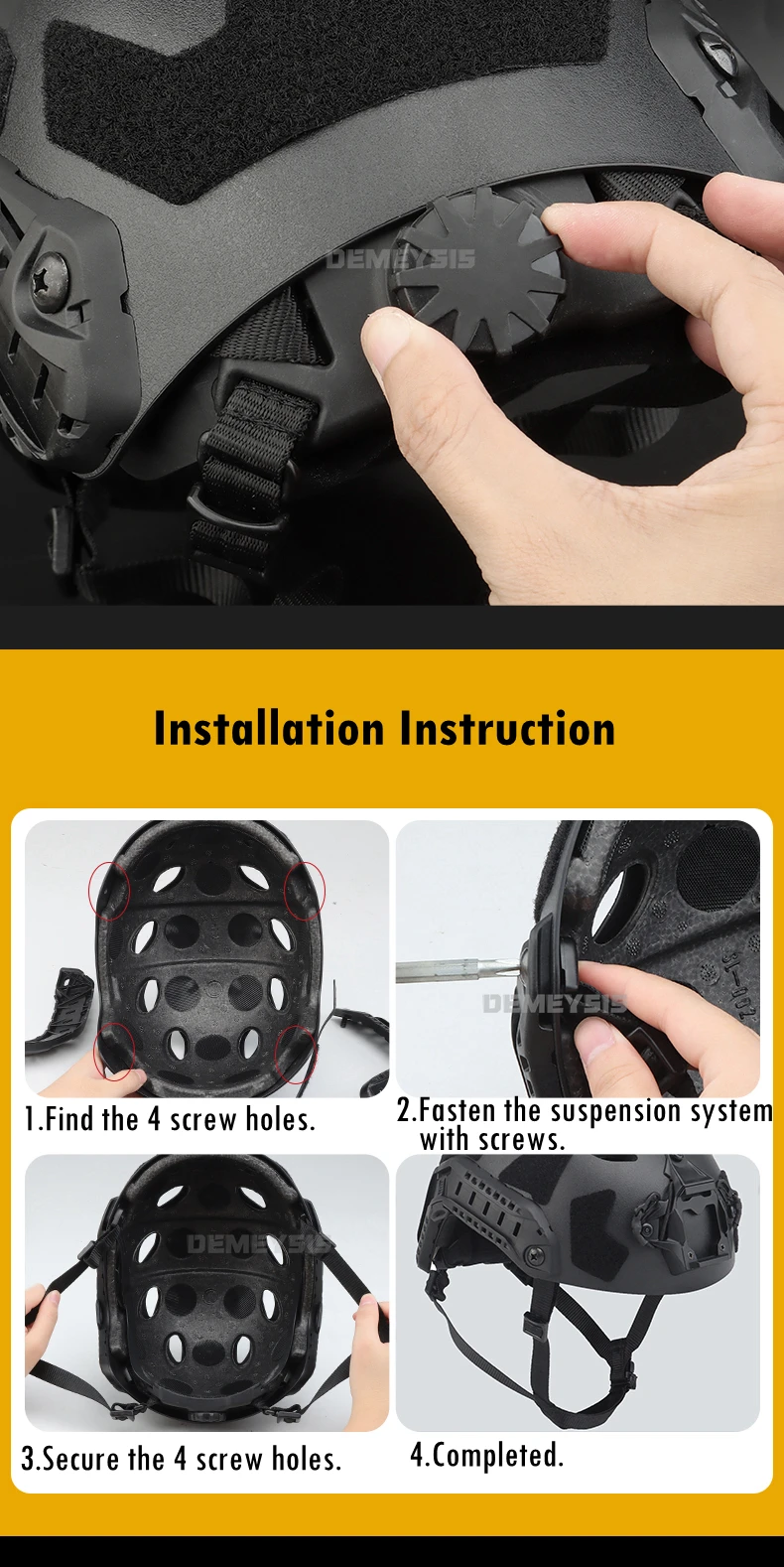 DEMEYSIS

Installation Instruction

DEMEYSIS

1.Find the 4 screw holes.

2.Fasten the suspension system with screws.

DEMEYSIS

3.Secure the 4 screw holes.

4.Completed.