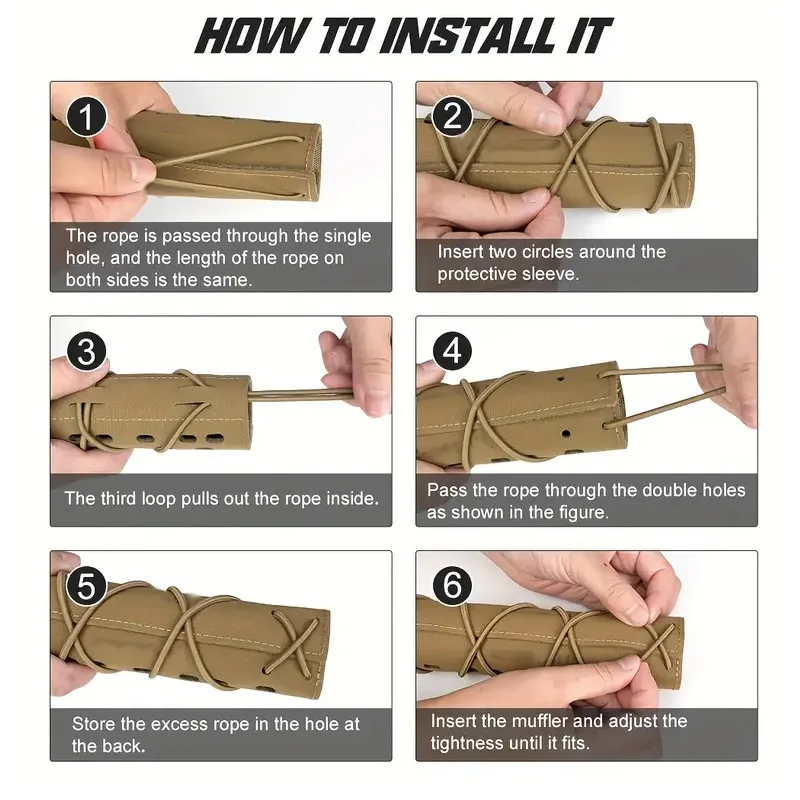 HOW TO INSTALL IT

1

The rope is passed through the single hole, and the length of the rope on both sides is the same.

2

Insert two circles around the protective sleeve.

3

The third loop pulls out the rope inside.

4

Pass the rope through the double holes as shown in the figure.

5

Store the excess rope in the hole at the back.

6

Insert the muffler and adjust the tightness until it fits.