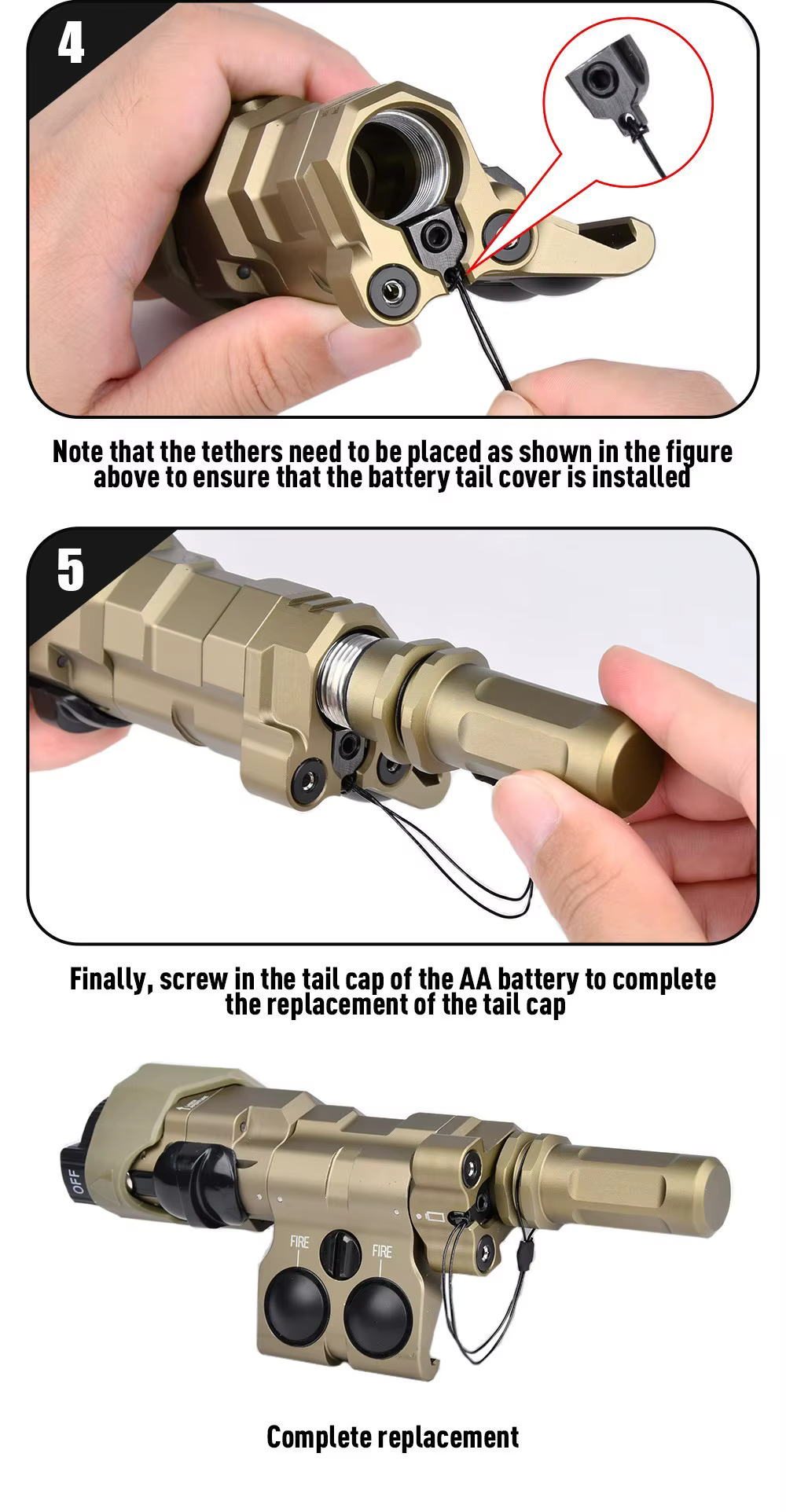 4

Note that the tethers need to be placed as shown in the figure above to ensure that the battery tail cover is installed

5

Finally, screw in the tail cap of the AA battery to complete the replacement of the tail cap

OFF

FIRE

FIRE

Complete replacement