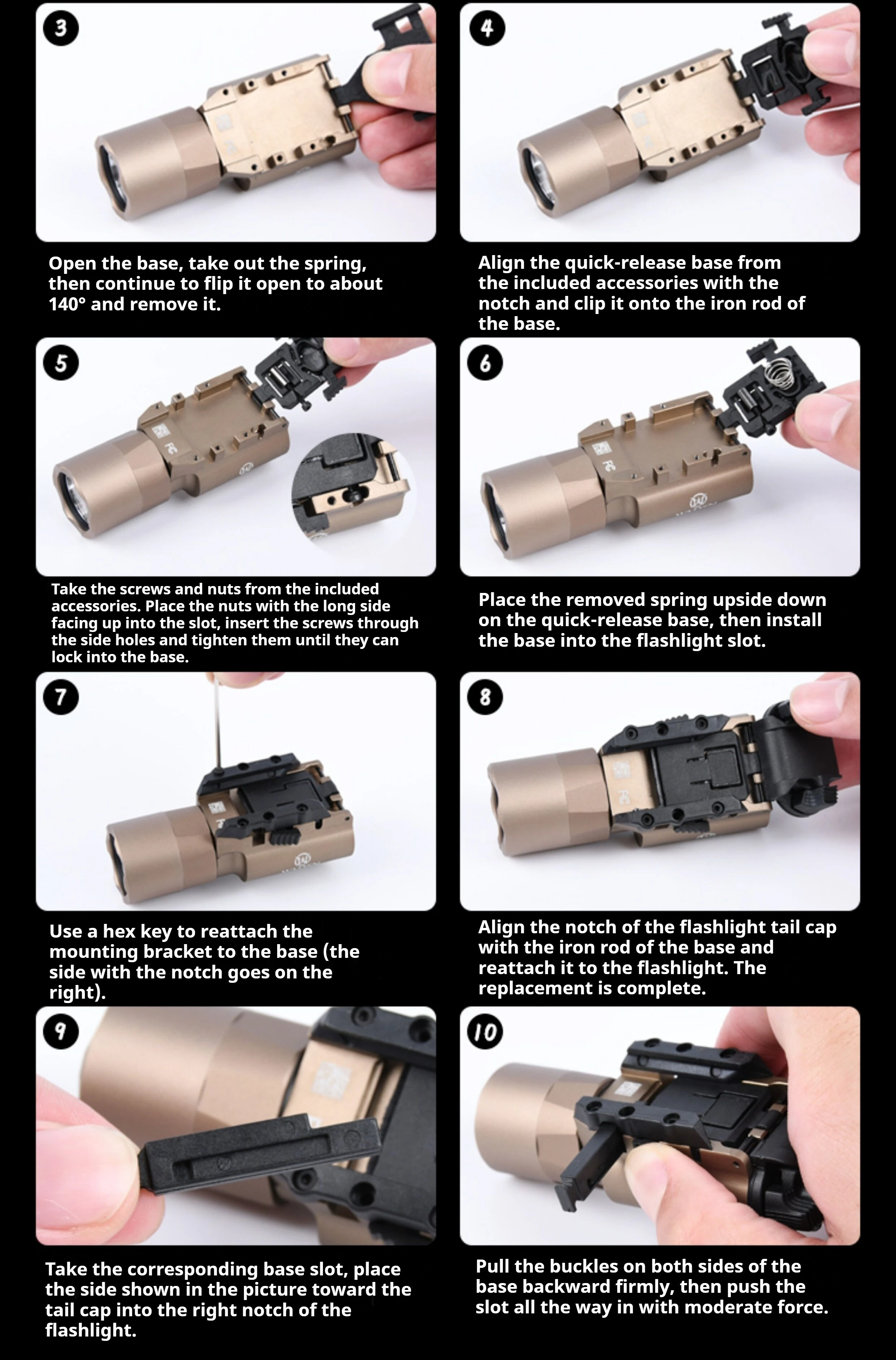 3

Open the base, take out the spring, then continue to flip it open to about 140° and remove it.

4

Align the quick-release base from the included accessories with the notch and clip it onto the iron rod of the base.

5

Take the screws and nuts from the included accessories. Place the nuts with the long side facing up into the slot, insert the screws through the side holes and tighten them until they can lock into the base.

6

Place the removed spring upside down on the quick-release base, then install the base into the flashlight slot.

7

Use a hex key to reattach the mounting bracket to the base (the side with the notch goes on the right).

8

Align the notch of the flashlight tail cap with the iron rod of the base and reattach it to the flashlight. The replacement is complete.

9

Take the corresponding base slot, place the side shown in the picture toward the tail cap into the right notch of the flashlight.

10

Pull the buckles on both sides of the base backward firmly, then push the slot all the way in with moderate force.