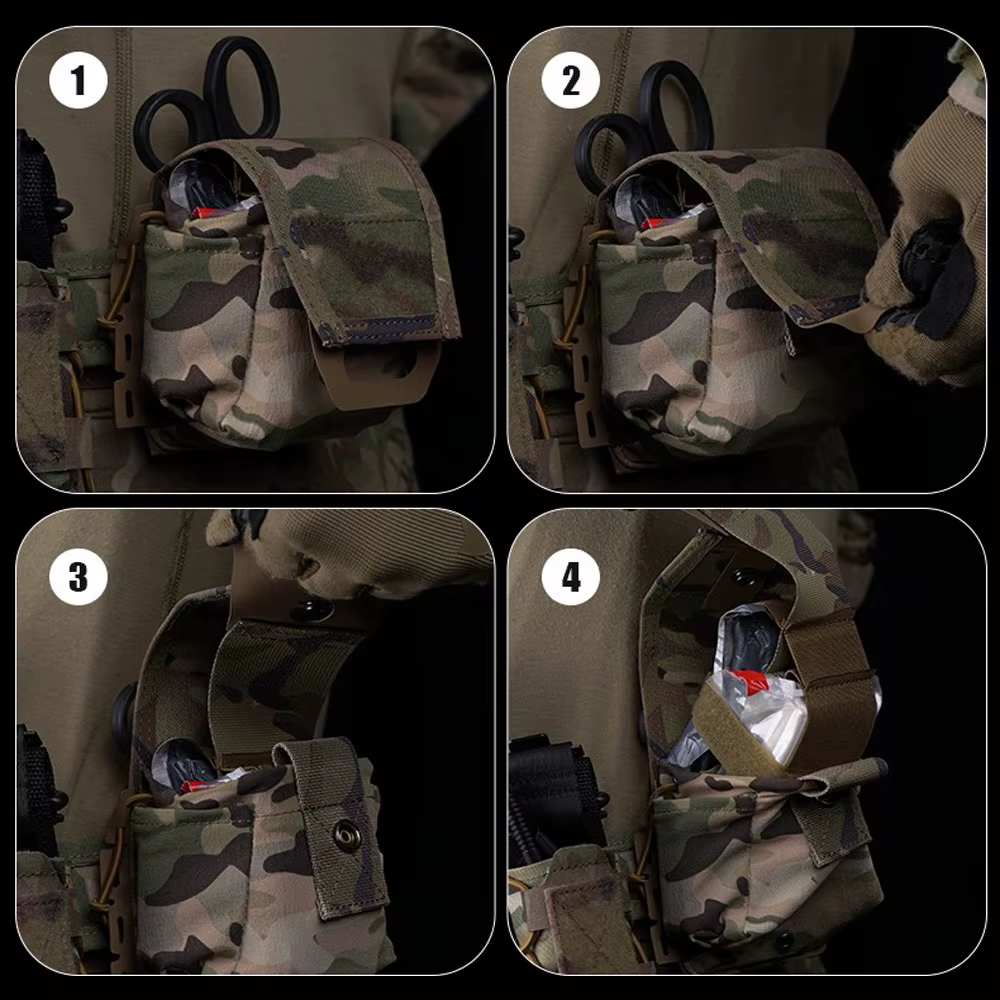 1

2

3

4