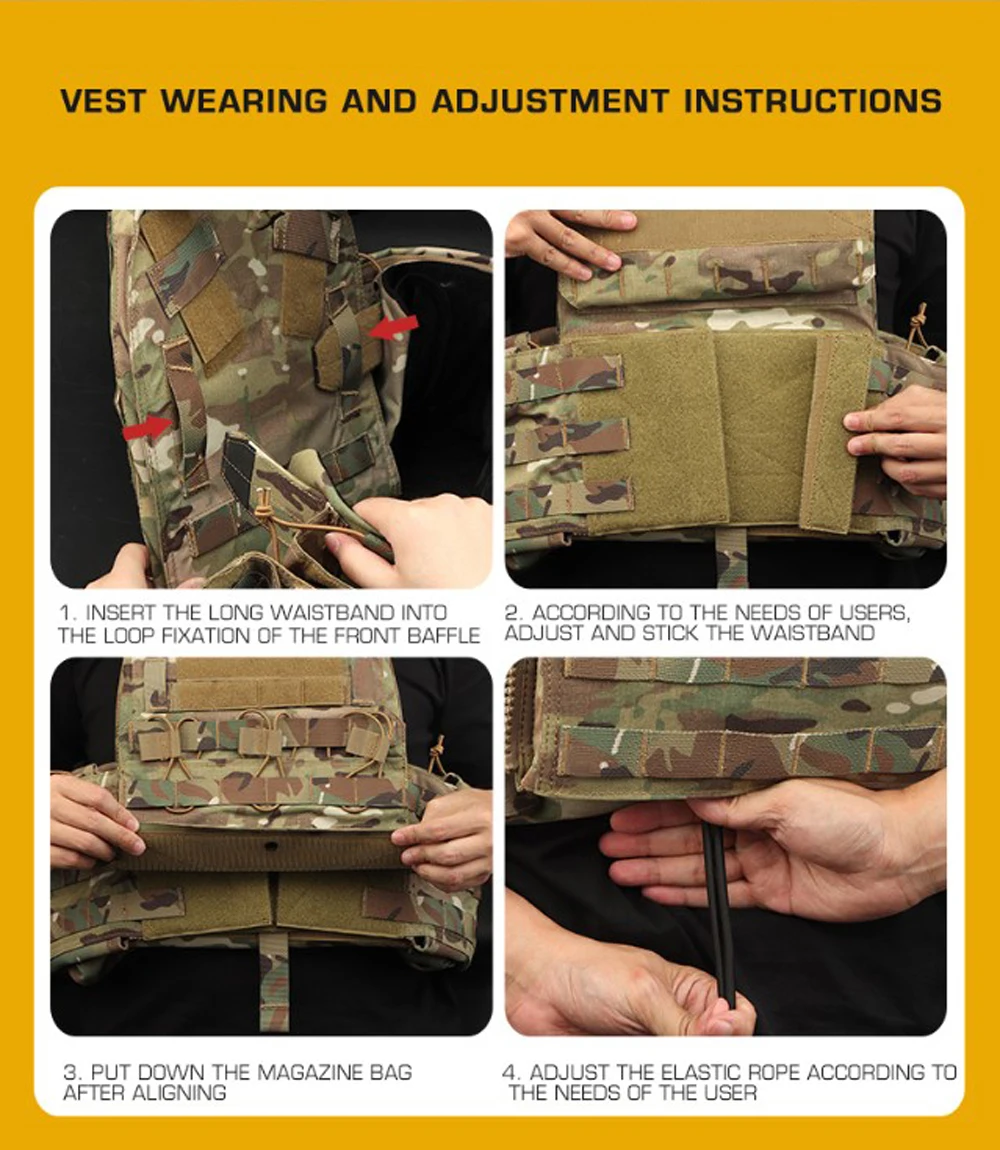 VEST WEARING AND ADJUSTMENT INSTRUCTIONS

1. INSERT THE LONG WAISTBAND INTO THE LOOP FIXATION OF THE FRONT BAFFLE

2. ACCORDING TO THE NEEDS OF USERS, ADJUST AND STICK THE WAISTBAND

3. PUT DOWN THE MAGAZINE BAG AFTER ALIGNING

4. ADJUST THE ELASTIC ROPE ACCORDING TO THE NEEDS OF THE USER