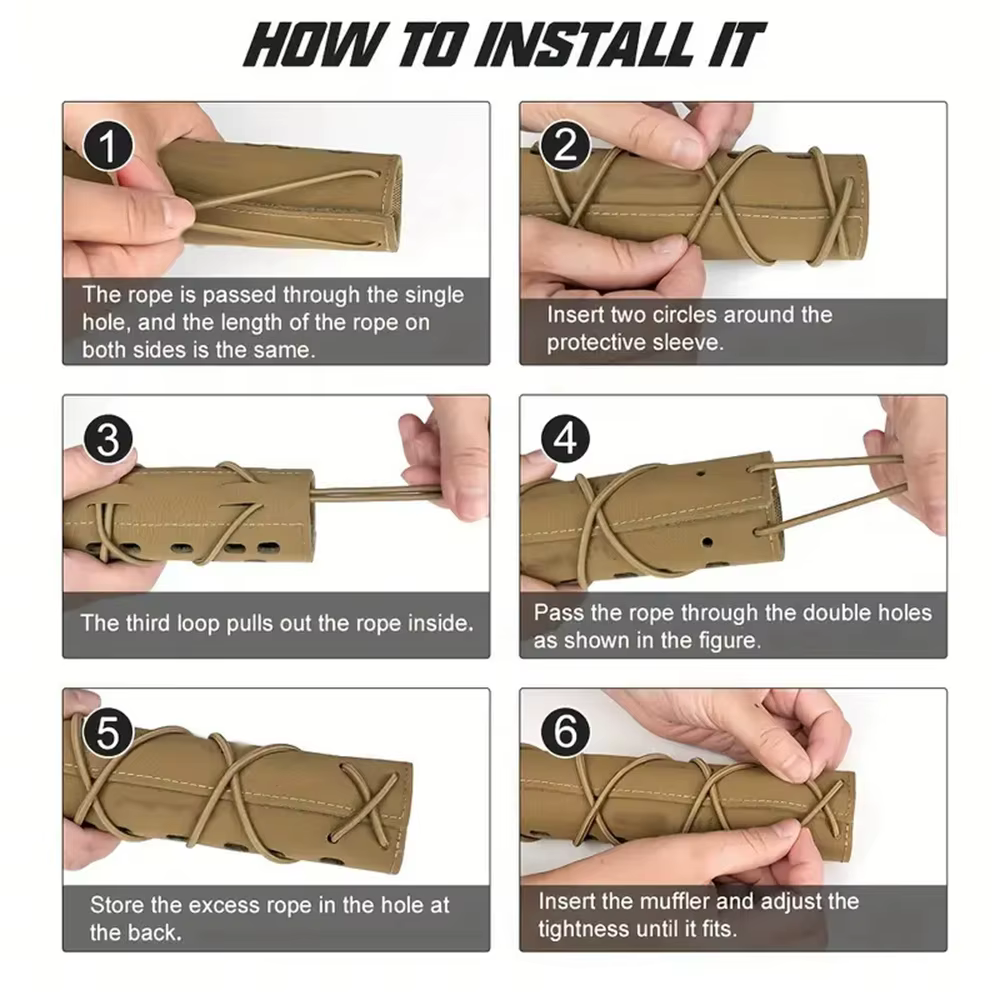 HOW TO INSTALL IT

1

The rope is passed through the single hole, and the length of the rope on both sides is the same.

2

Insert two circles around the protective sleeve.

3

The third loop pulls out the rope inside.

4

Pass the rope through the double holes as shown in the figure.

5

Store the excess rope in the hole at the back.

6

Insert the muffler and adjust the tightness until it fits.