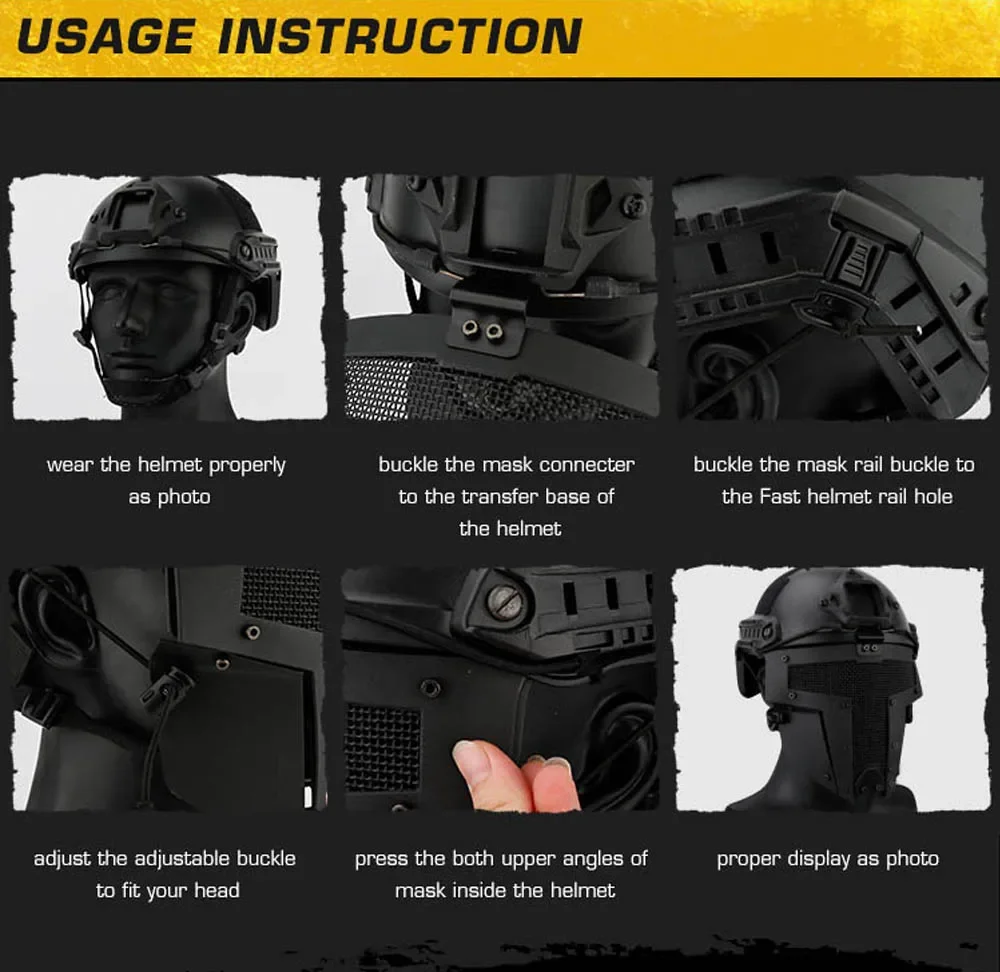 USAGE INSTRUCTION

wear the helmet properly as photo

buckle the mask connecter to the transfer base of the helmet

buckle the mask rail buckle to the Fast helmet rail hole

adjust the adjustable buckle to fit your head

press the both upper angles of mask inside the helmet

proper display as photo