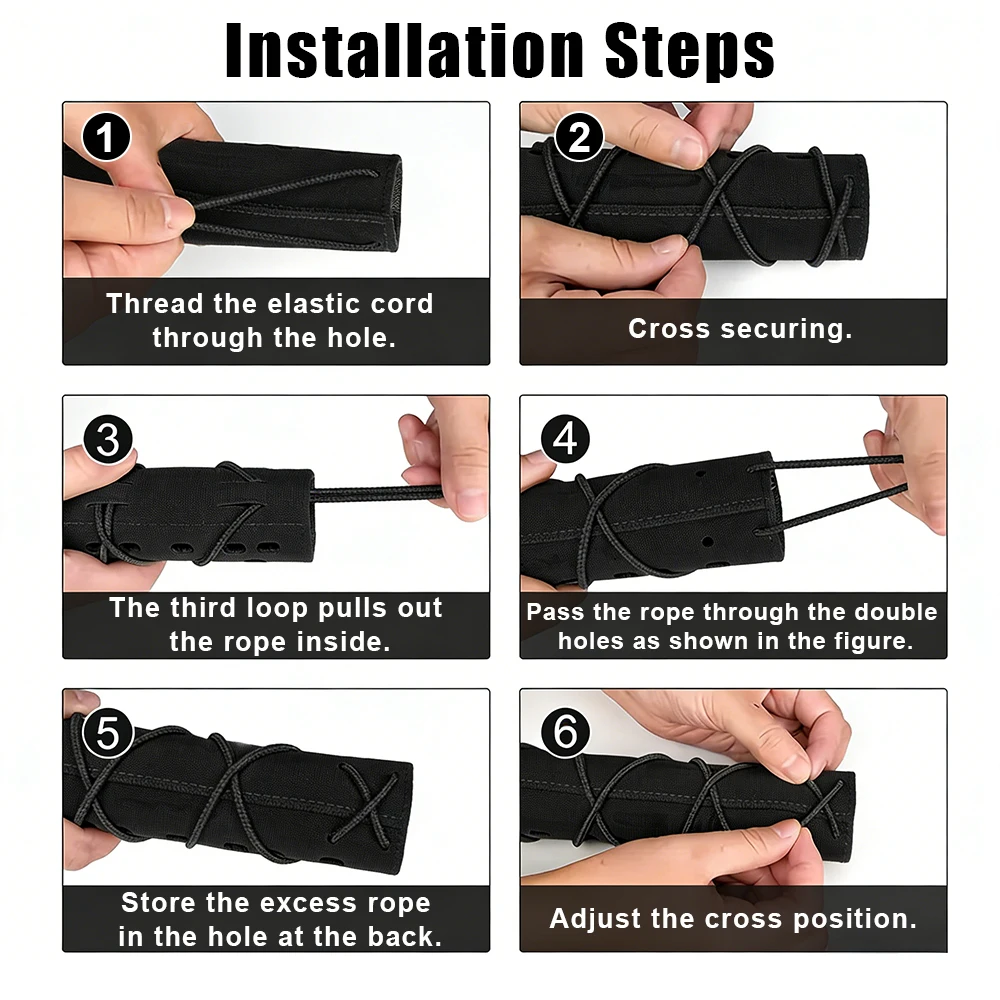 Installation Steps

1
Thread the elastic cord through the hole.

2
Cross securing.

3
The third loop pulls out the rope inside.

4
Pass the rope through the double holes as shown in the figure.

5
Store the excess rope in the hole at the back.

6
Adjust the cross position.