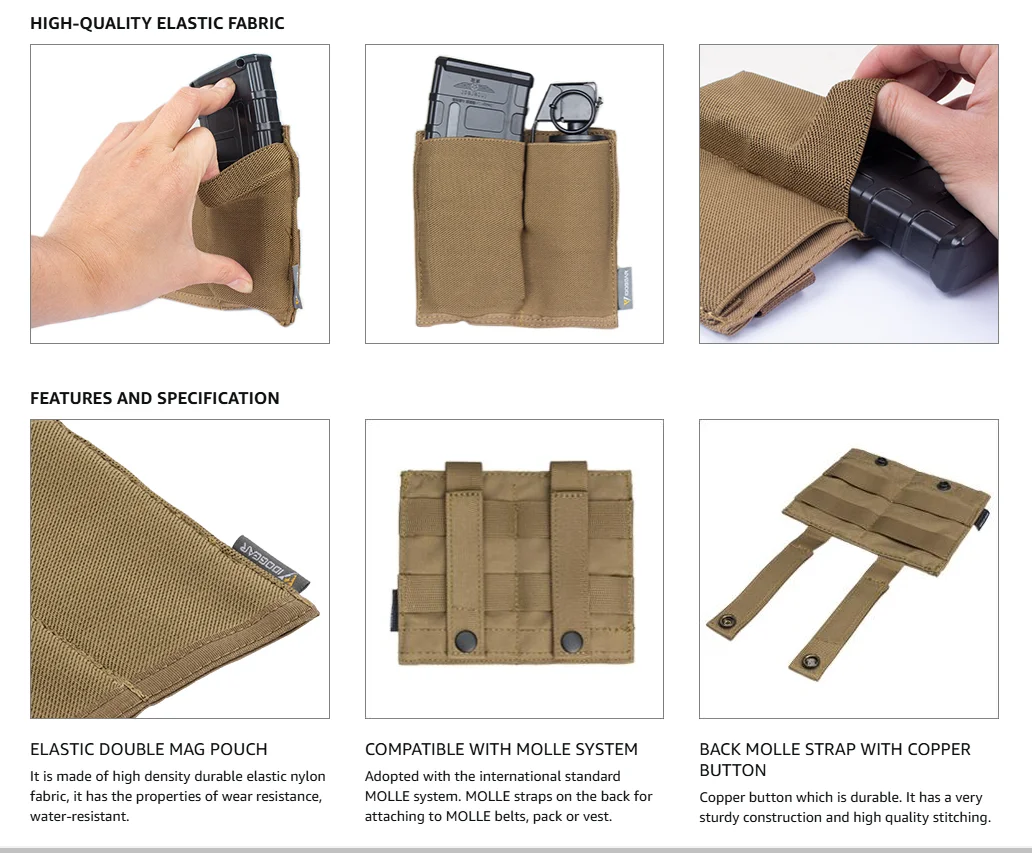 HIGH-QUALITY ELASTIC FABRIC

FEATURES AND SPECIFICATION

ELASTIC DOUBLE MAG POUCH

It is made of high density durable elastic nylon fabric, it has the properties of wear resistance, water-resistant.

COMPATIBLE WITH MOLLE SYSTEM

Adopted with the international standard MOLLE system. MOLLE straps on the back for attaching to MOLLE belts, pack or vest.

BACK MOLLE STRAP WITH COPPER BUTTON

Copper button which is durable. It has a very sturdy construction and high quality stitching.