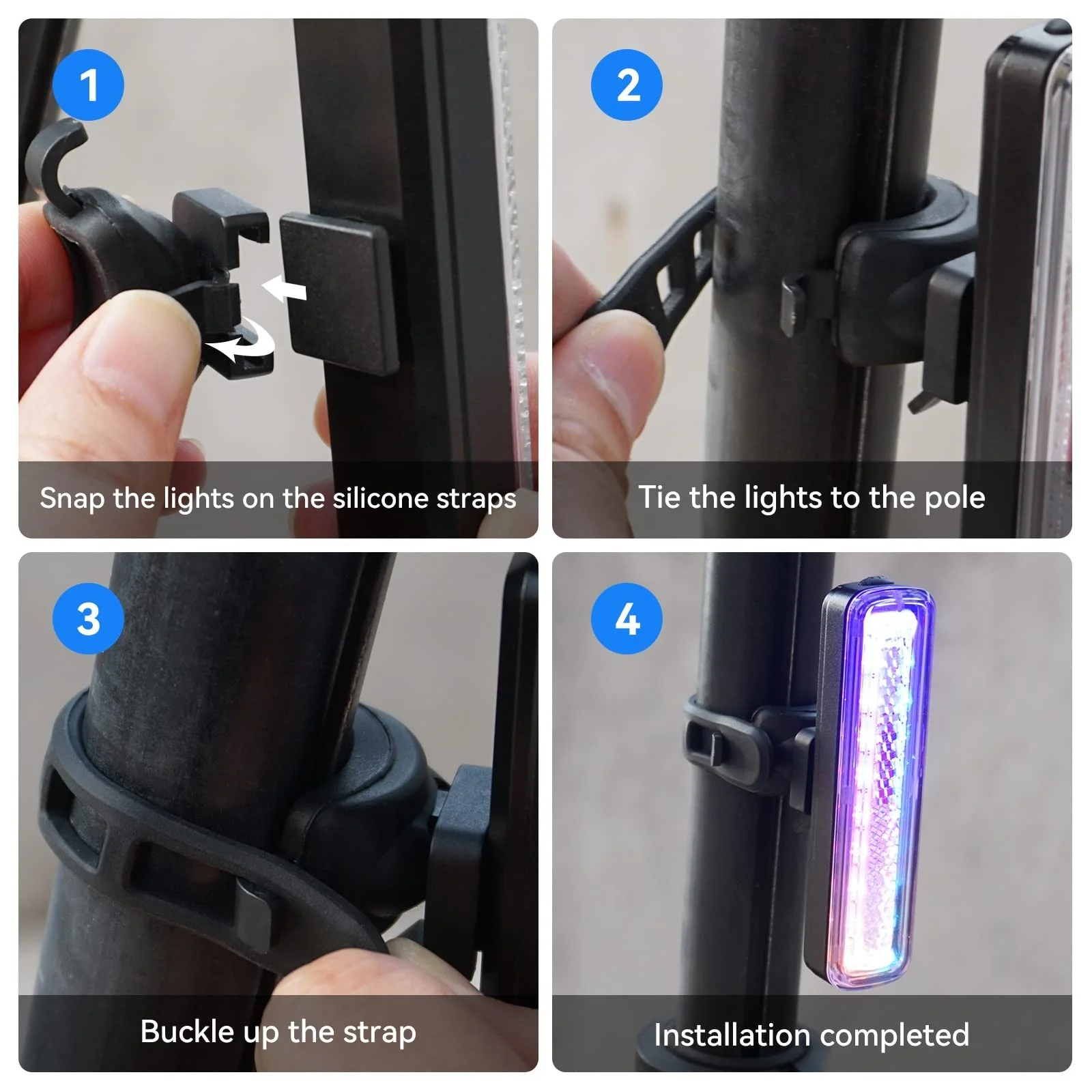 1

Snap the lights on the silicone straps

2

Tie the lights to the pole

3

Buckle up the strap

4

Installation completed